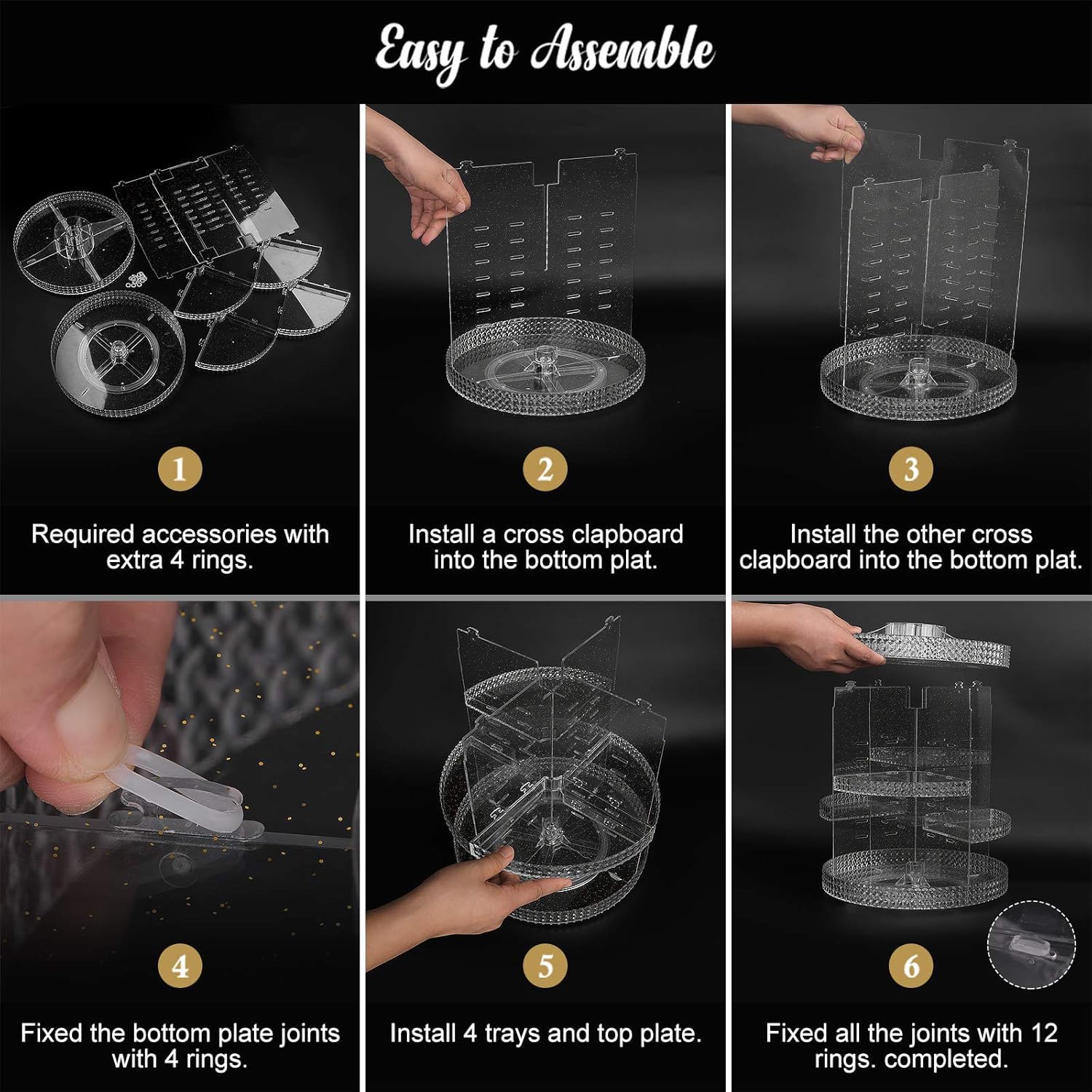 Easy to Assemble

1

Required accessories with extra 4 rings.

2

Install a cross clapboard into the bottom plat.

3

Install the other cross clapboard into the bottom plat.

4

Fixed the bottom plate joints with 4 rings.

5

Install 4 trays and top plate.

6

Fixed all the joints with 12 rings. completed.