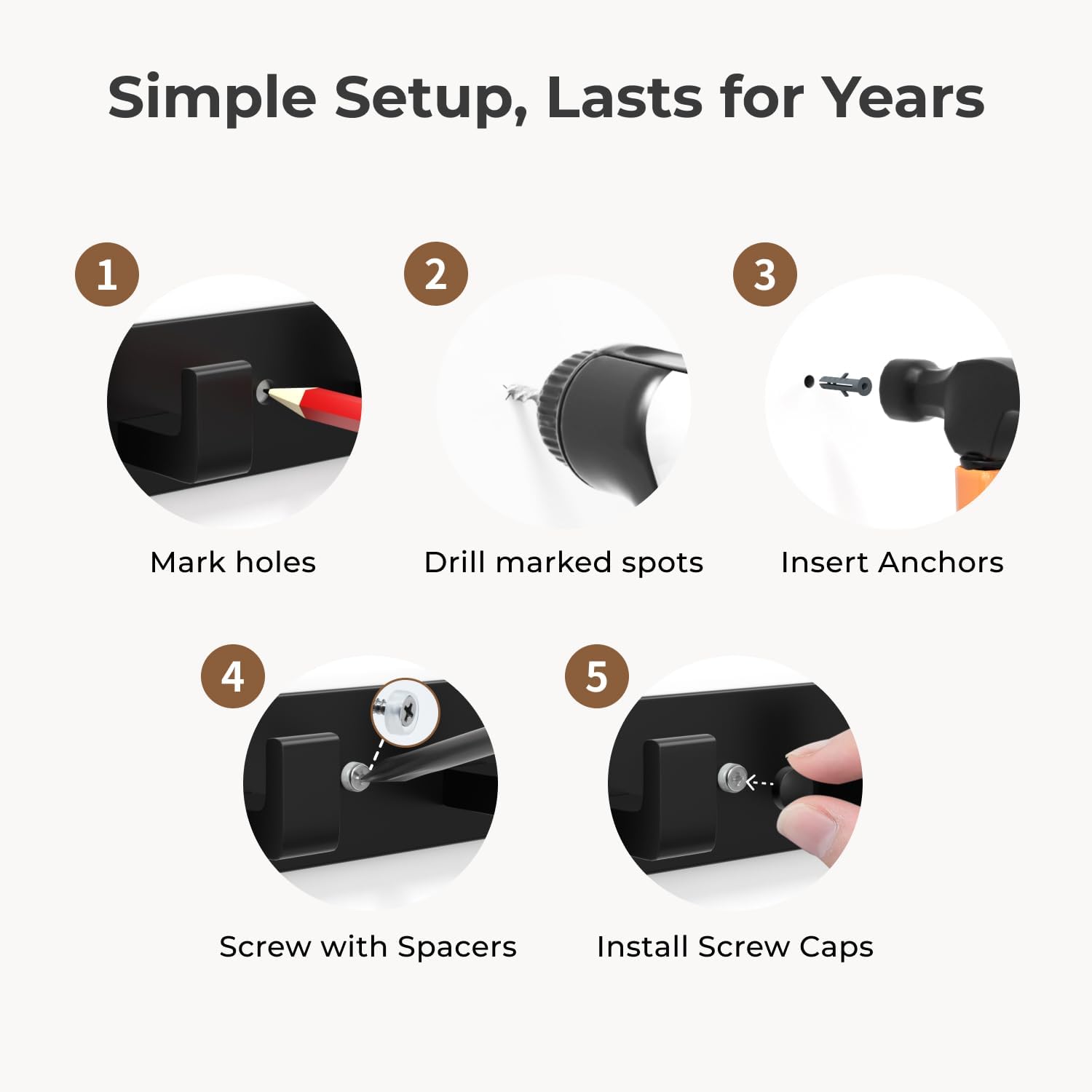 Simple Setup, Lasts for Years

1
Mark holes

2
Drill marked spots

3
Insert Anchors

4
Screw with Spacers

5
Install Screw Caps