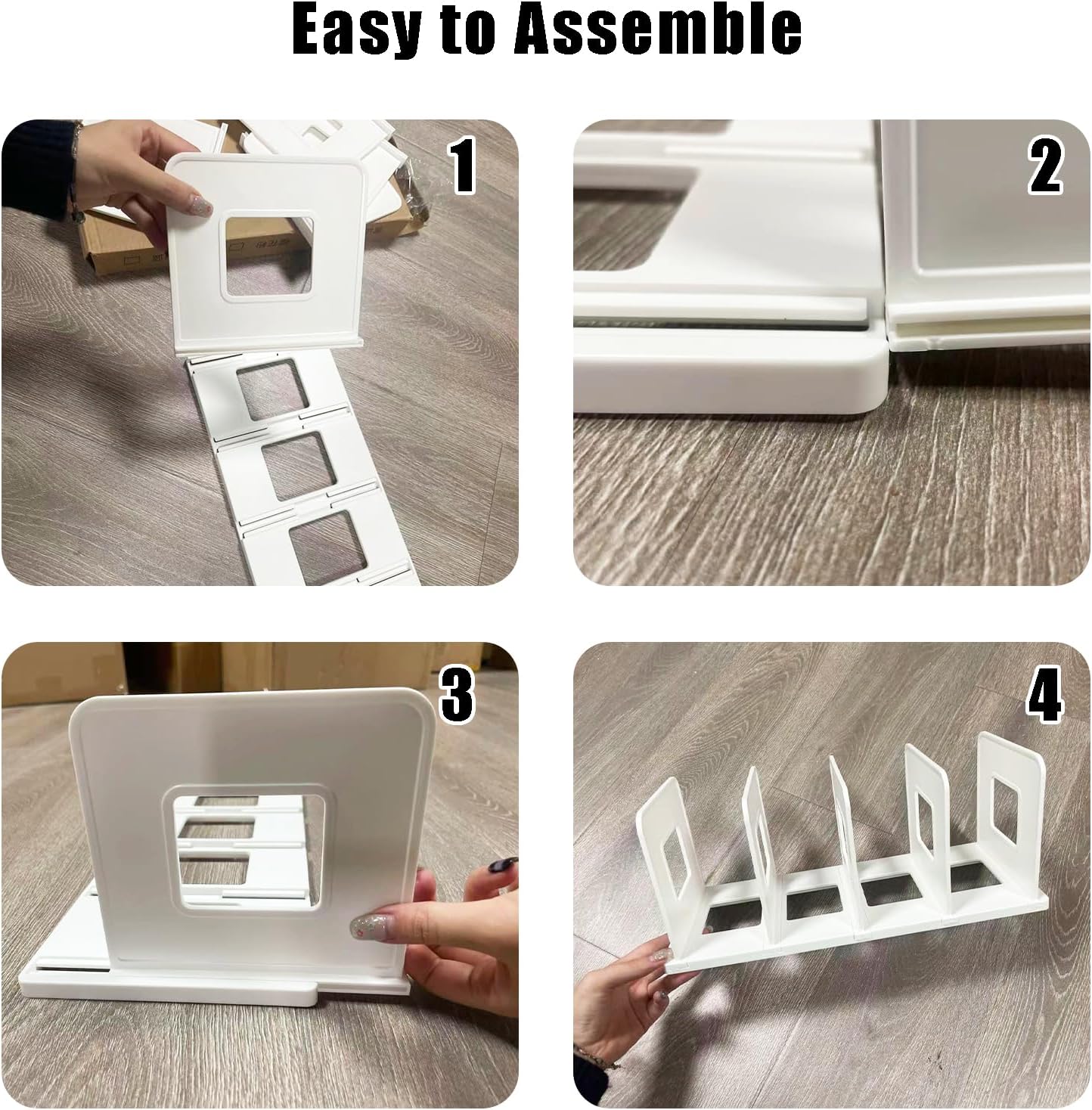 Easy to Assemble

1

2

3

4