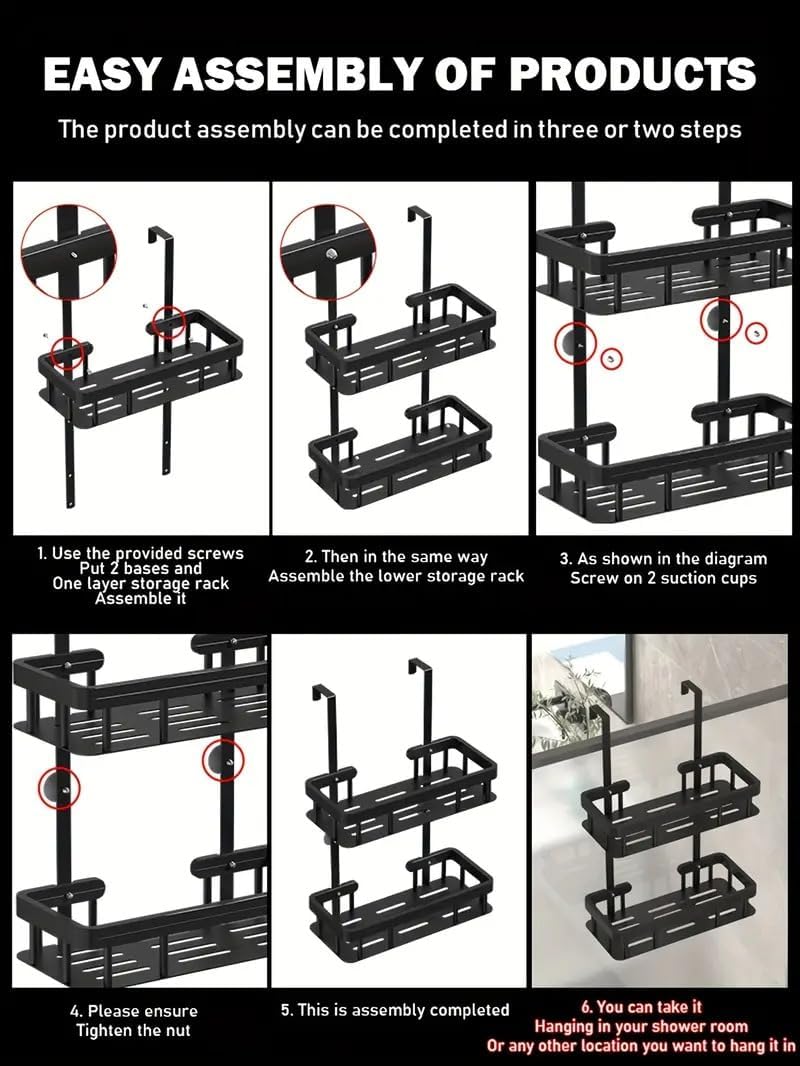 EASY ASSEMBLY OF PRODUCTS

The product assembly can be completed in three or two steps

1. Use the provided screws
Put 2 bases and
One layer storage rack
Assemble it

2. Then in the same way
Assemble the lower storage rack

3. As shown in the diagram
Screw on 2 suction cups

4. Please ensure
Tighten the nut

5. This is assembly completed

6. You can take it
Hanging in your shower room
Or any other location you want to hang it in