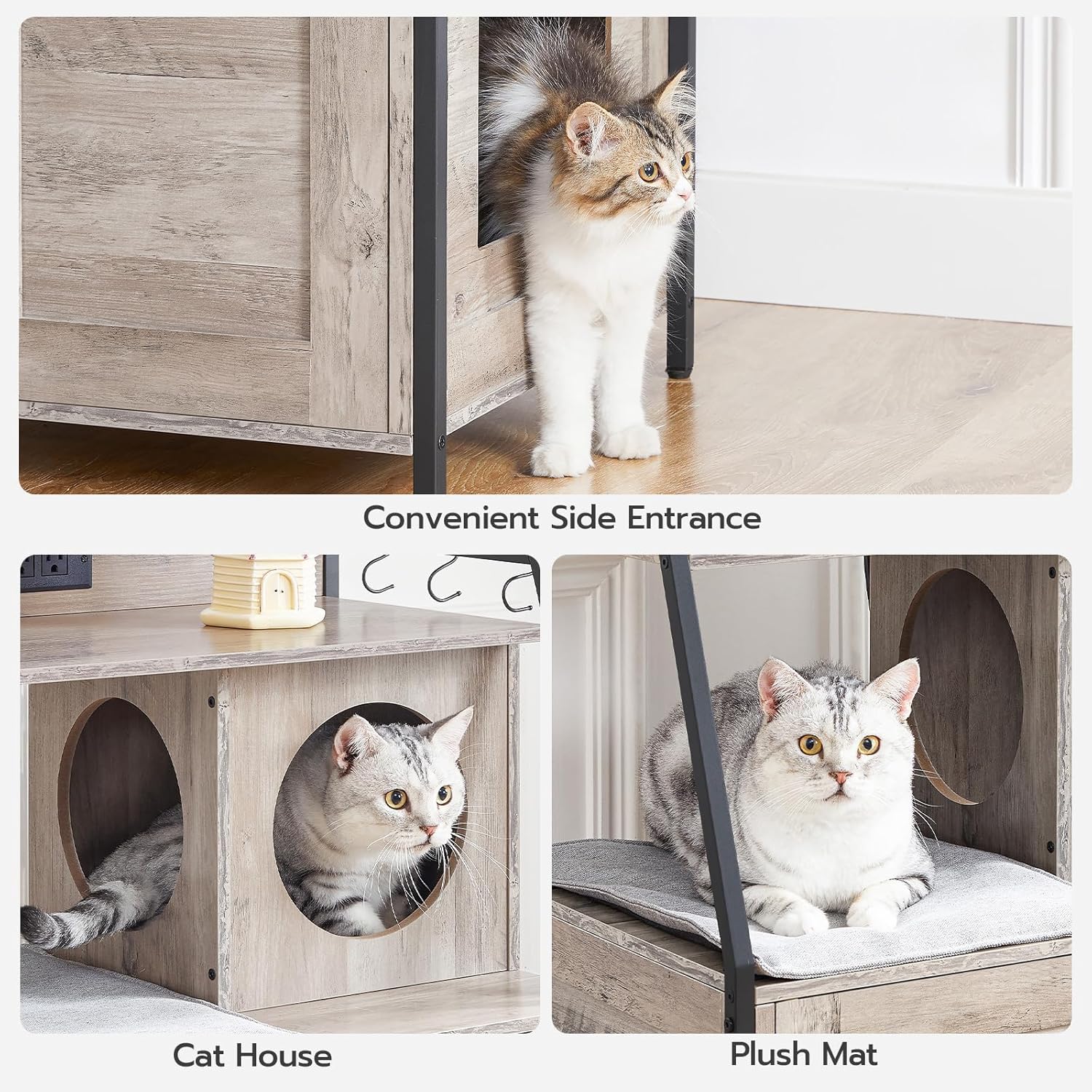 Convenient Side Entrance

Cat House

Plush Mat