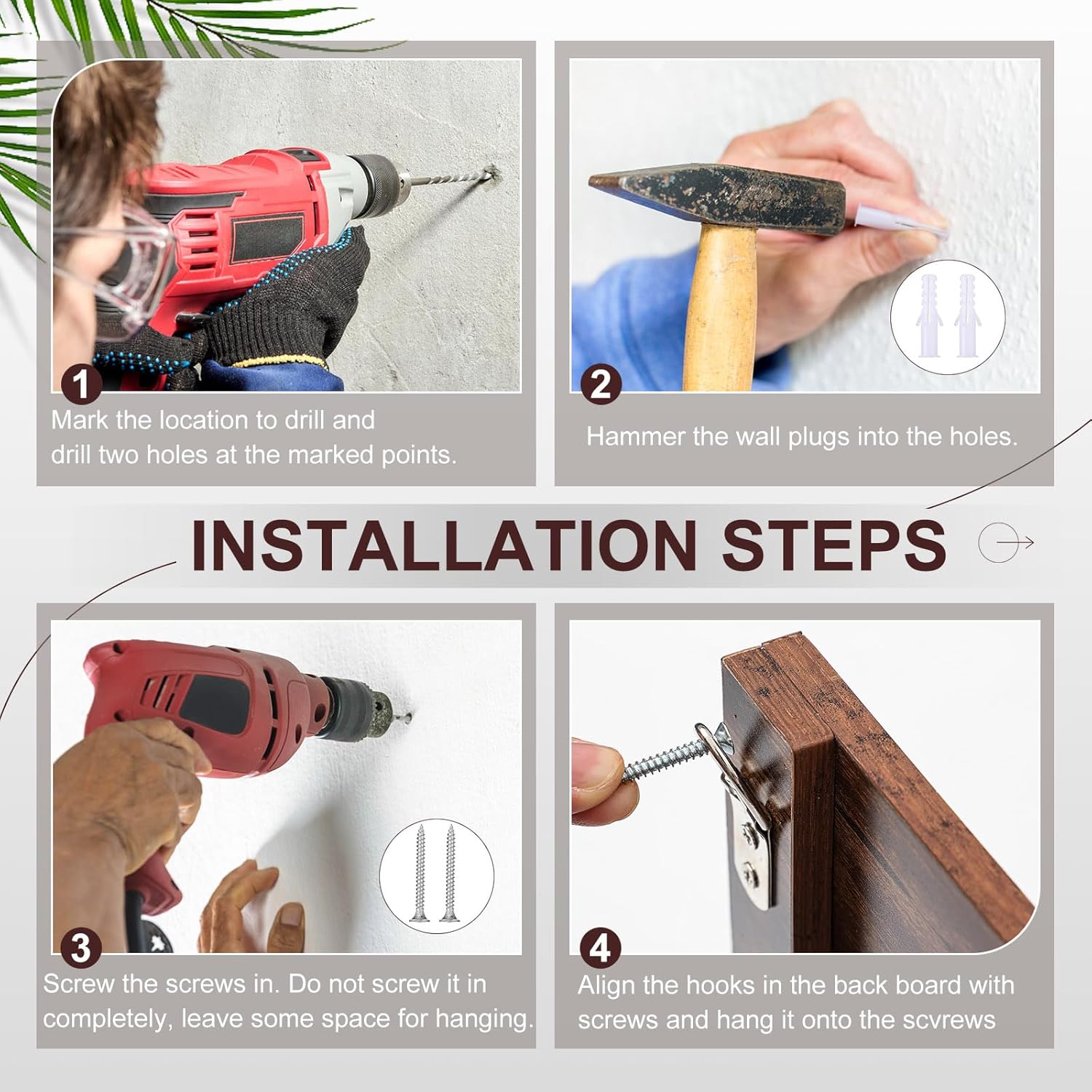 1
Mark the location to drill and drill two holes at the marked points.

2
Hammer the wall plugs into the holes.

INSTALLATION STEPS

3
Screw the screws in. Do not screw it in completely, leave some space for hanging.

4
Align the hooks in the back board with screws and hang it onto the scvrews