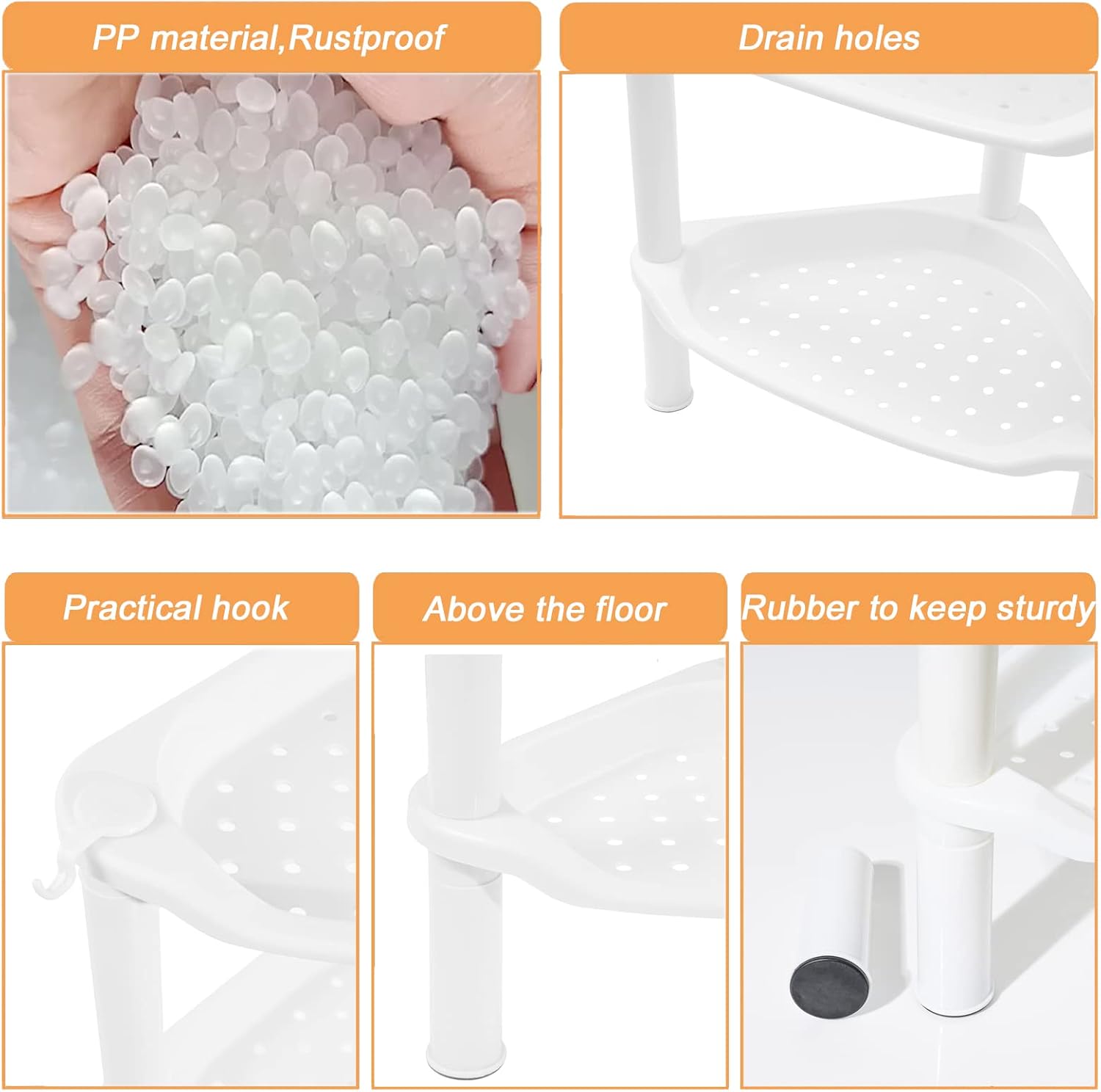 PP material,Rustproof

Drain holes

Practical hook

Above the floor

Rubber to keep sturdy