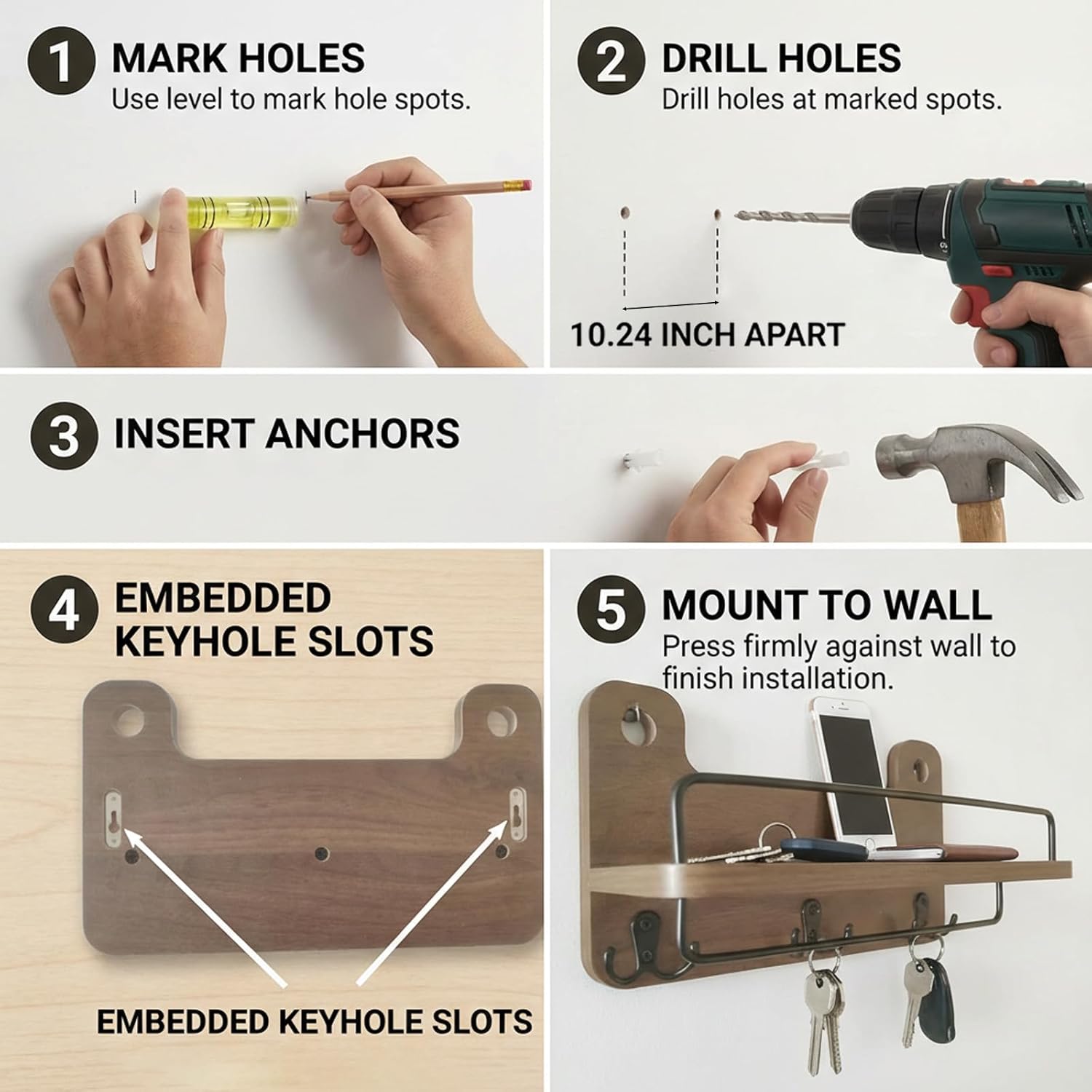 1 MARK HOLES
Use level to mark hole spots.

2 DRILL HOLES
Drill holes at marked spots.

10.24 INCH APART

3 INSERT ANCHORS

4 EMBEDDED KEYHOLE SLOTS

EMBEDDED KEYHOLE SLOTS

5 MOUNT TO WALL
Press firmly against wall to finish installation.