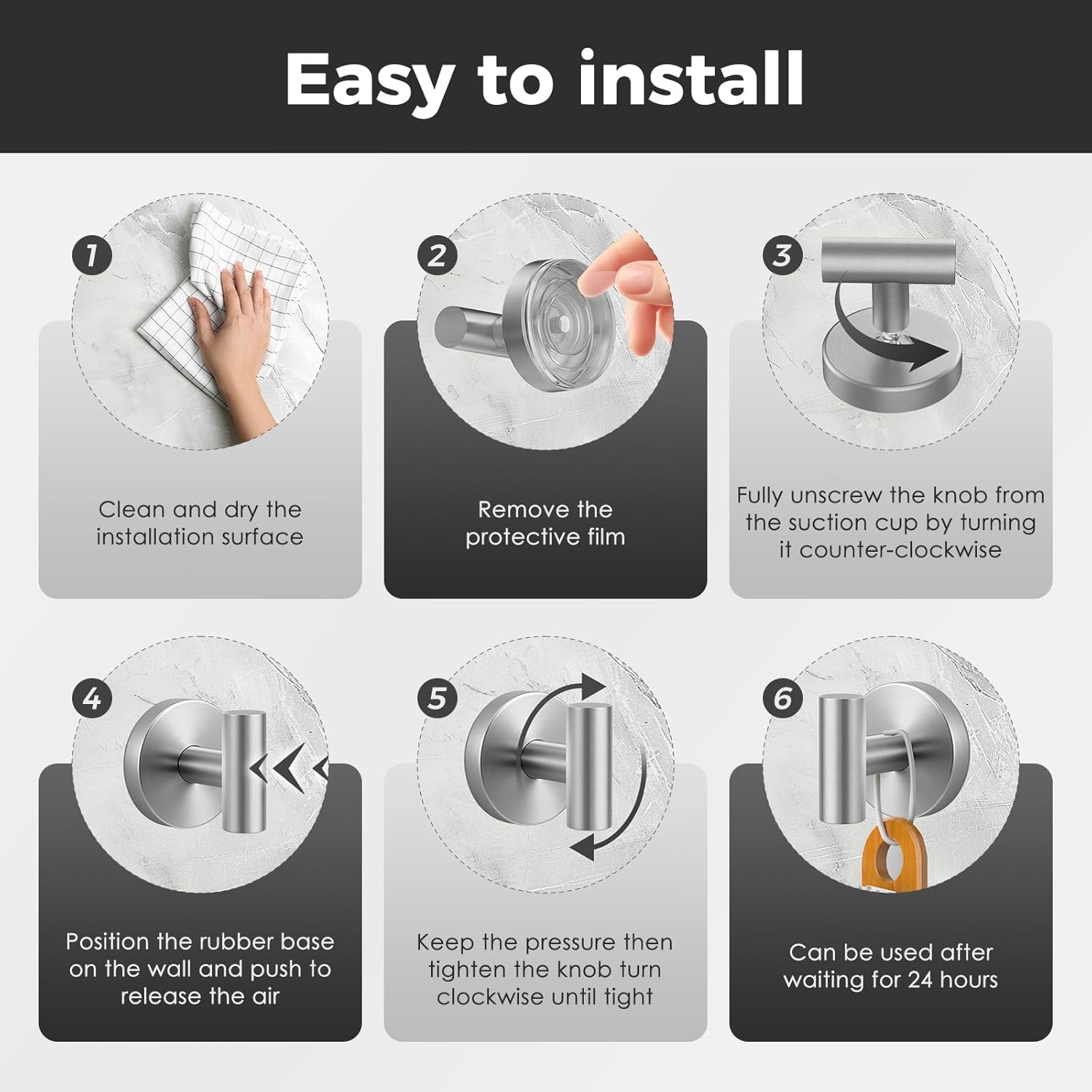 Easy to install

1

Clean and dry the installation surface

2

Remove the protective film

3

Fully unscrew the knob from the suction cup by turning it counter-clockwise

4

Position the rubber base on the wall and push to release the air

5

Keep the pressure then tighten the knob turn clockwise until tight

6

Can be used after waiting for 24 hours