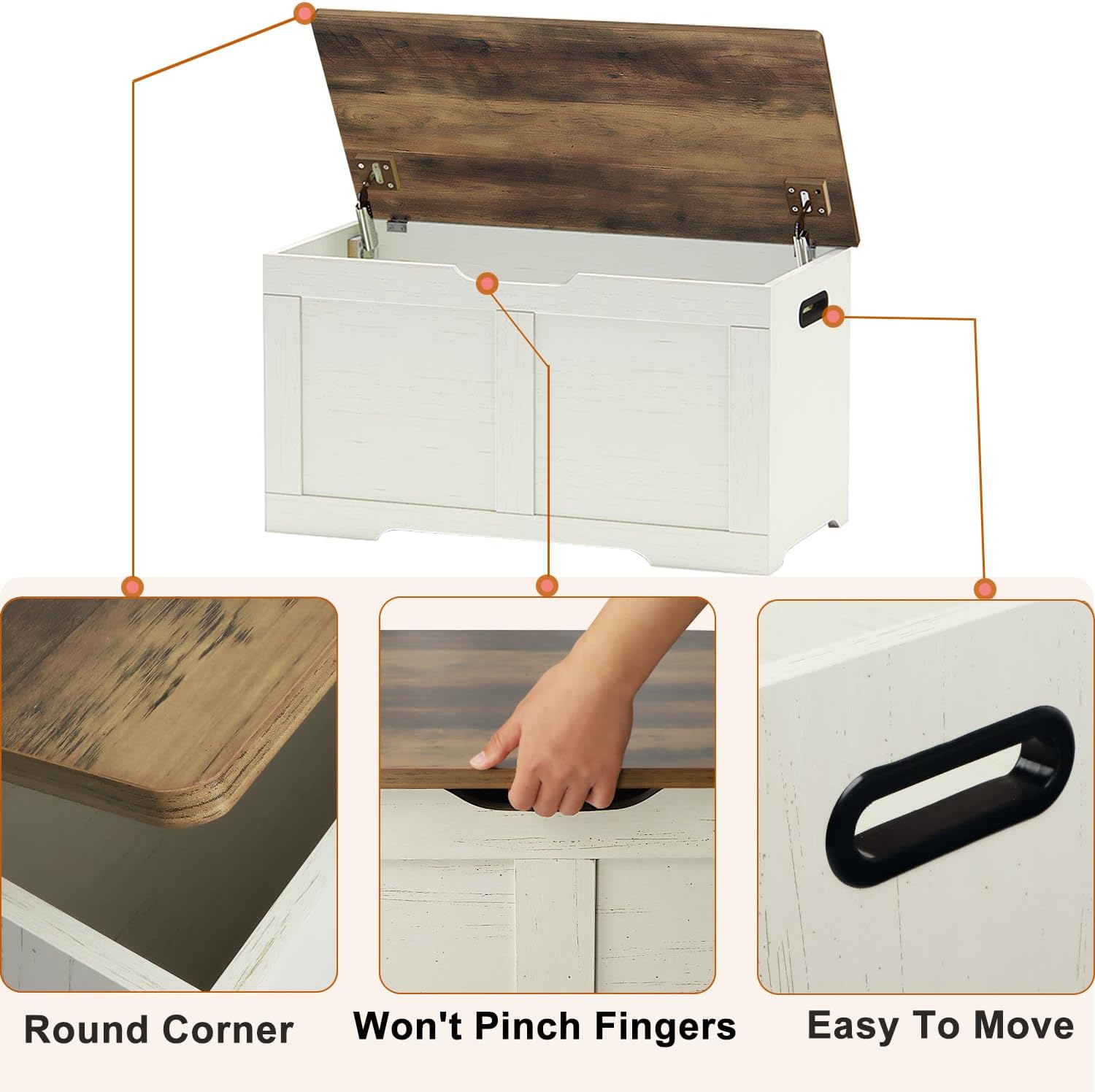 Round Corner

Won't Pinch Fingers

Easy To Move