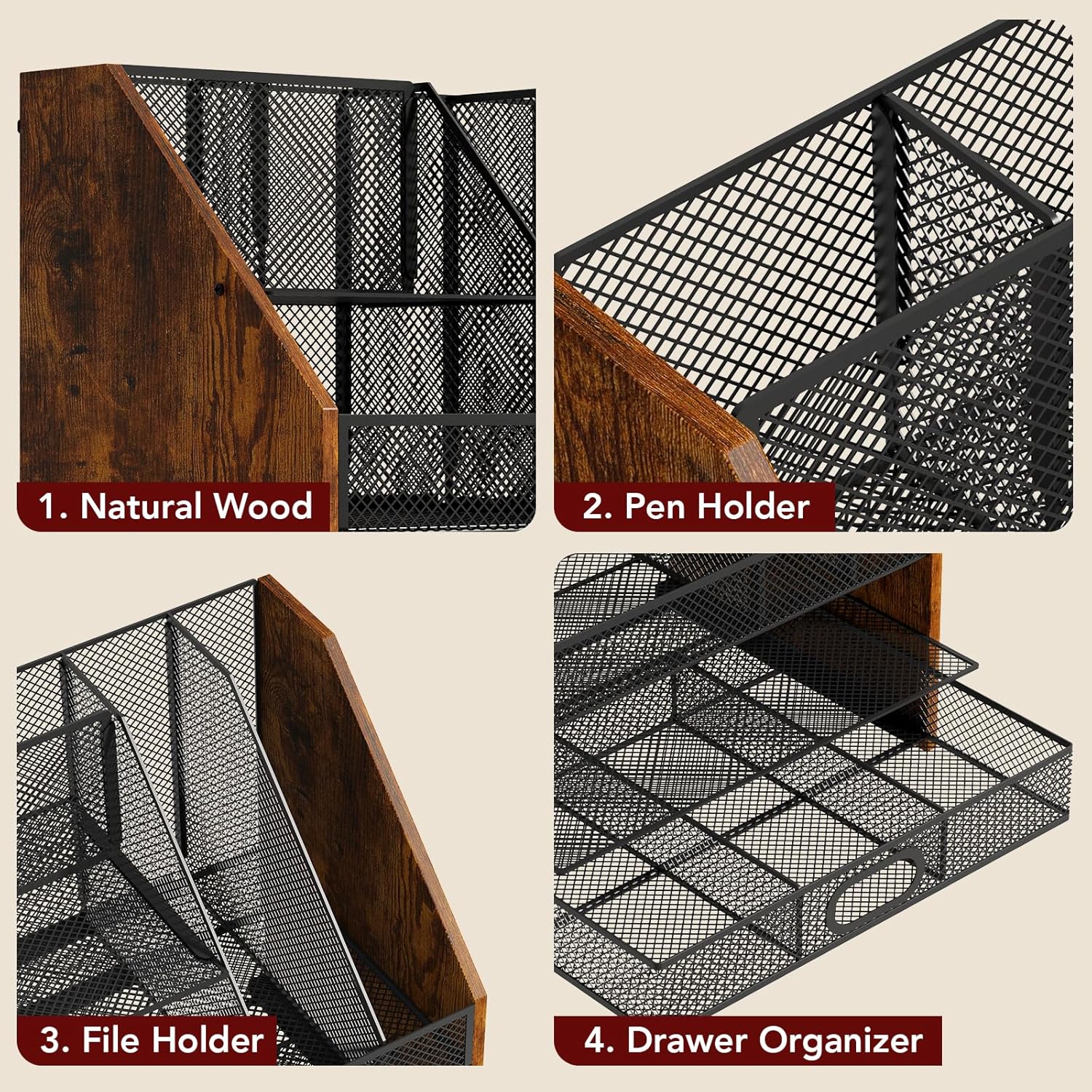 1. Natural Wood

2. Pen Holder

3. File Holder

4. Drawer Organizer