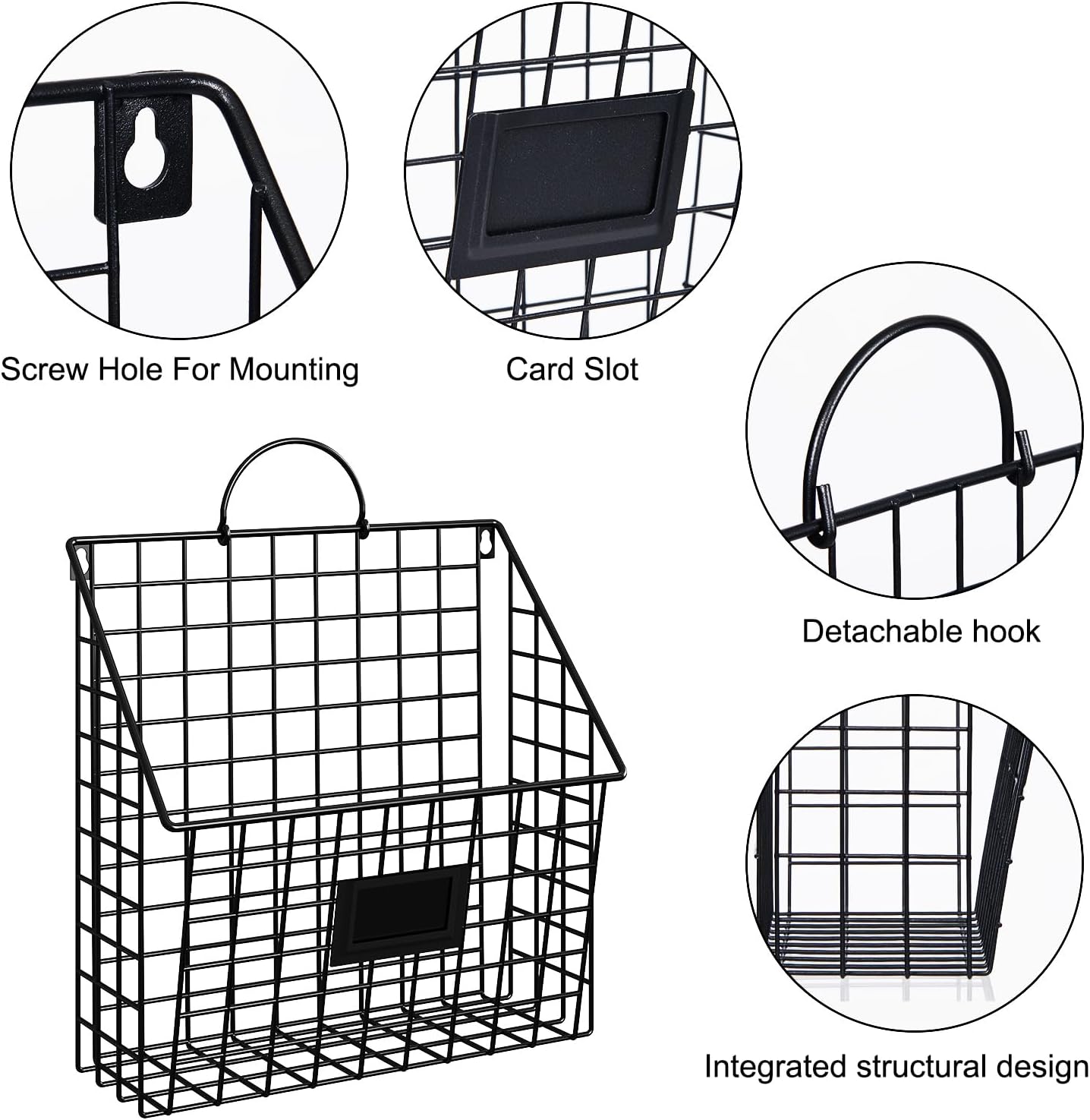 Screw Hole For Mounting

Card Slot

Detachable hook

Integrated structural design