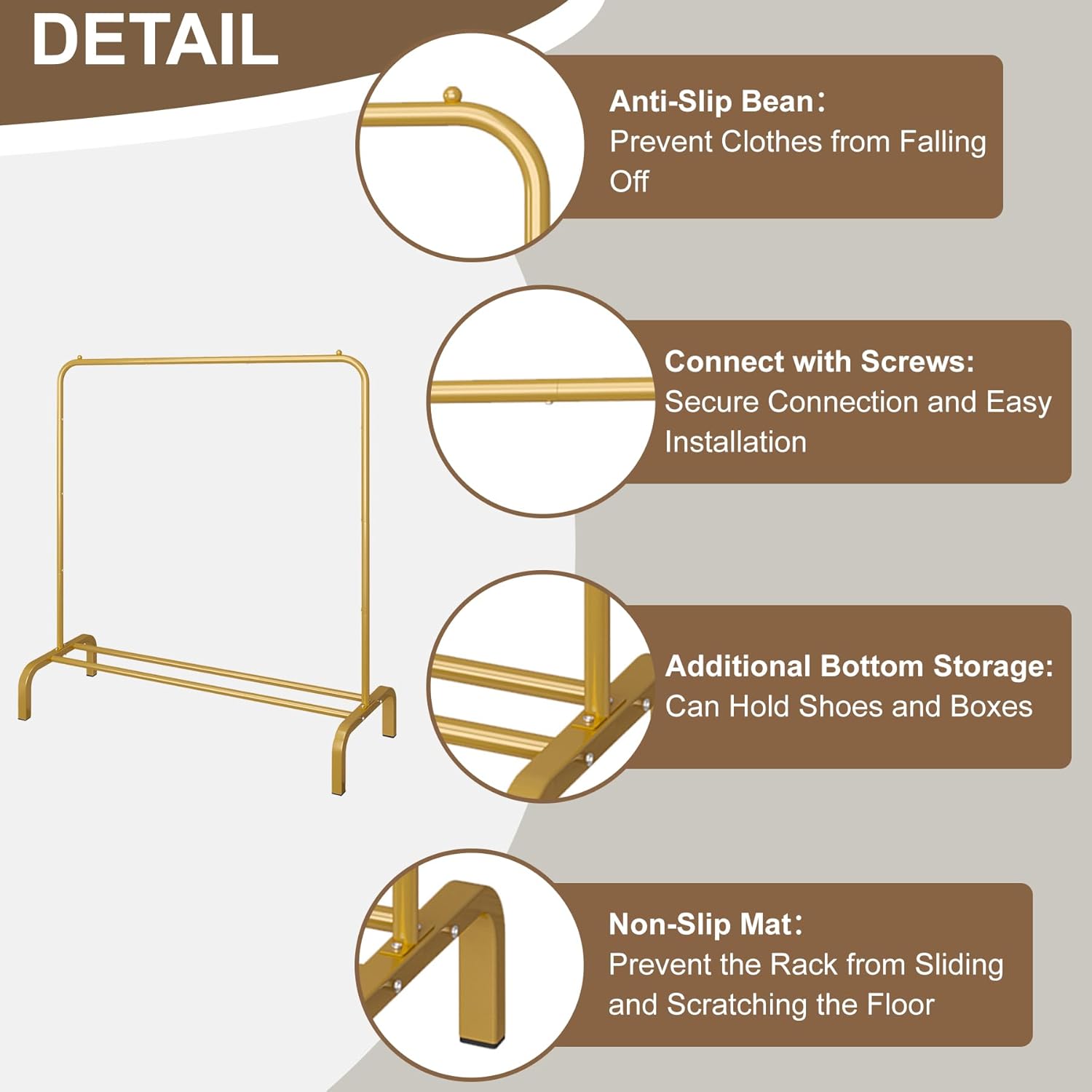 DETAIL

Anti-Slip Bean:
Prevent Clothes from Falling Off

Connect with Screws:
Secure Connection and Easy Installation

Additional Bottom Storage:
Can Hold Shoes and Boxes

Non-Slip Mat:
Prevent the Rack from Sliding and Scratching the Floor