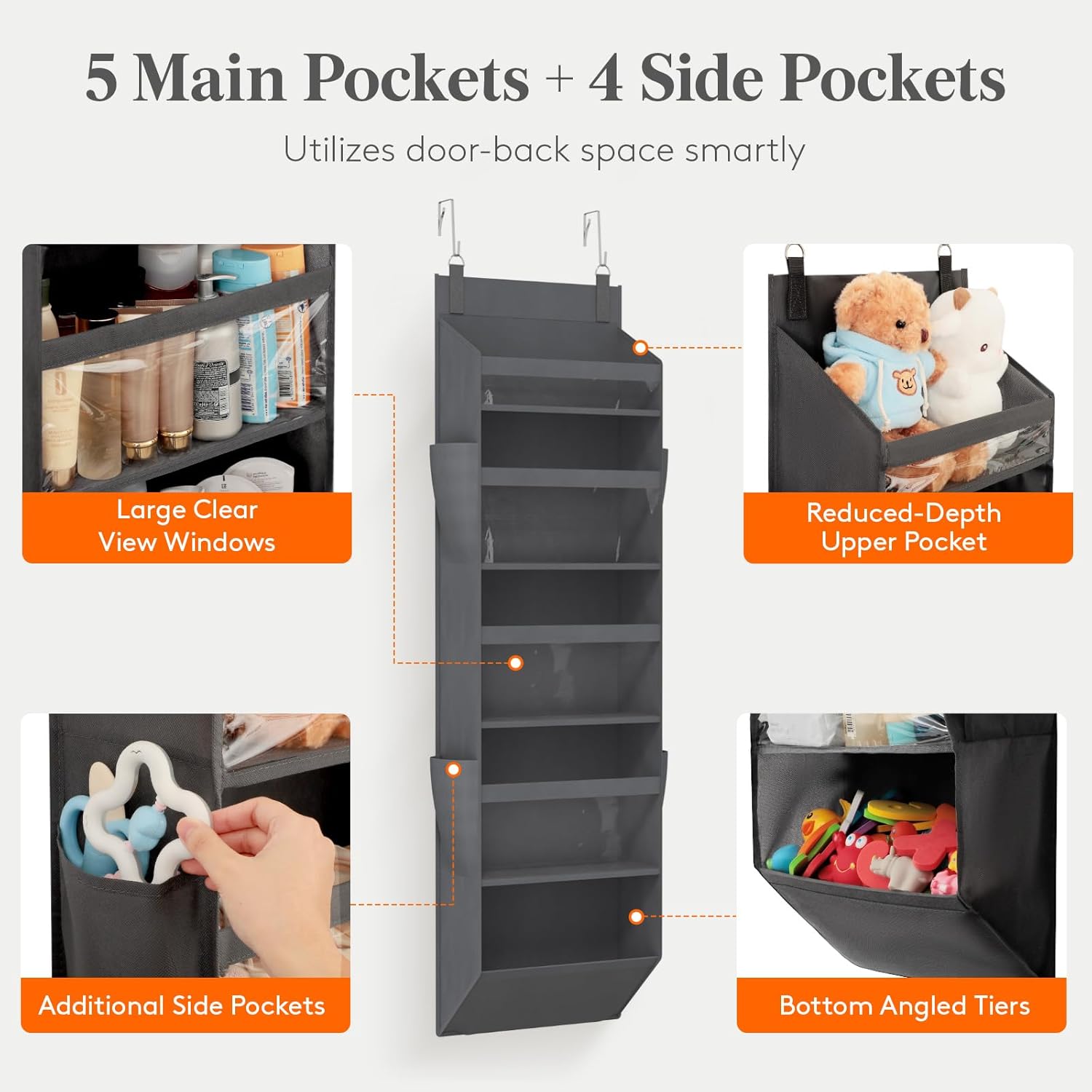 5 Main Pockets + 4 Side Pockets

Utilizes door-back space smartly

Large Clear View Windows

Reduced-Depth Upper Pocket

Additional Side Pockets

Bottom Angled Tiers