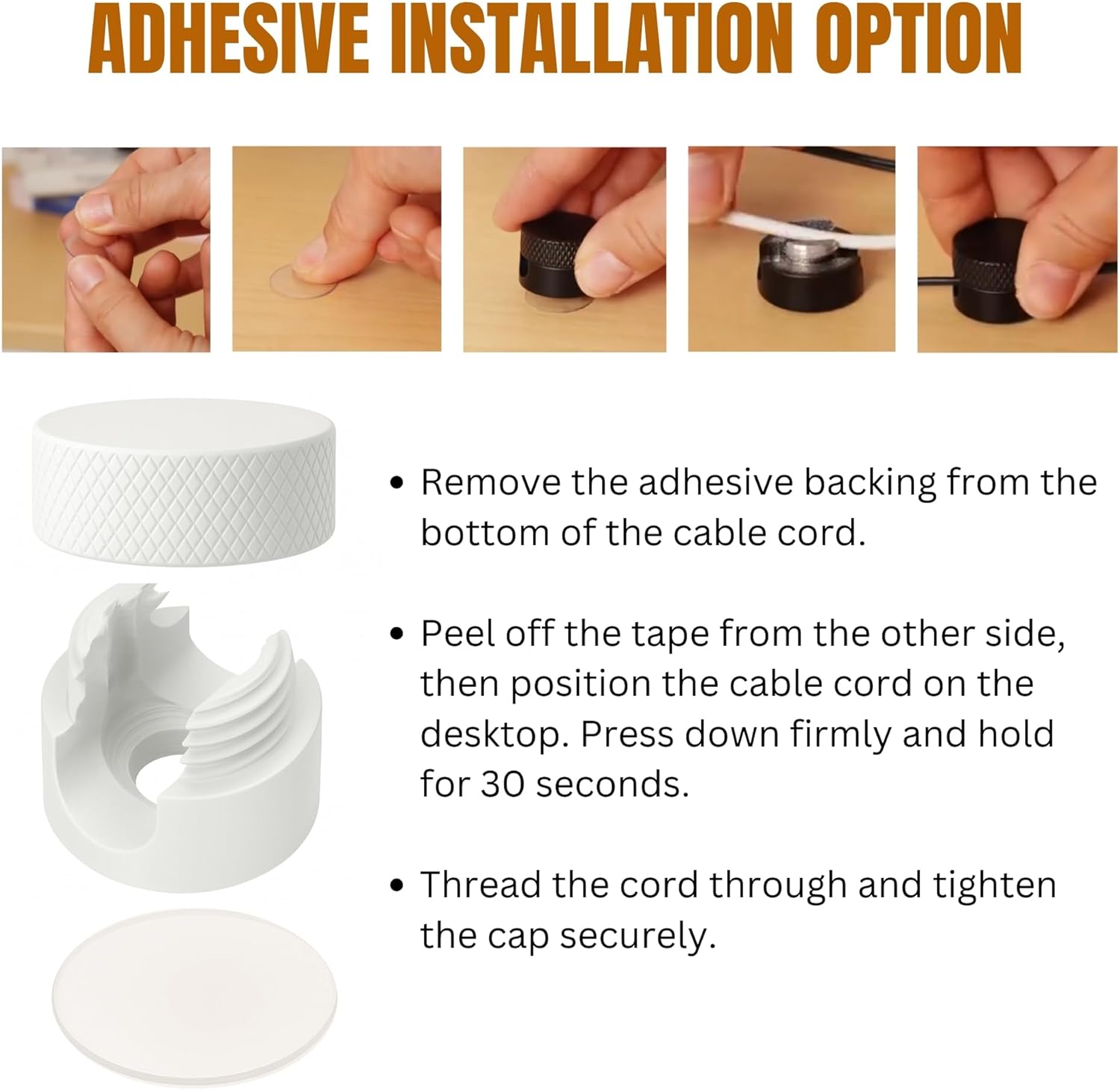 ADHESIVE INSTALLATION OPTION

• Remove the adhesive backing from the bottom of the cable cord.

• Peel off the tape from the other side, then position the cable cord on the desktop. Press down firmly and hold for 30 seconds.

• Thread the cord through and tighten the cap securely.