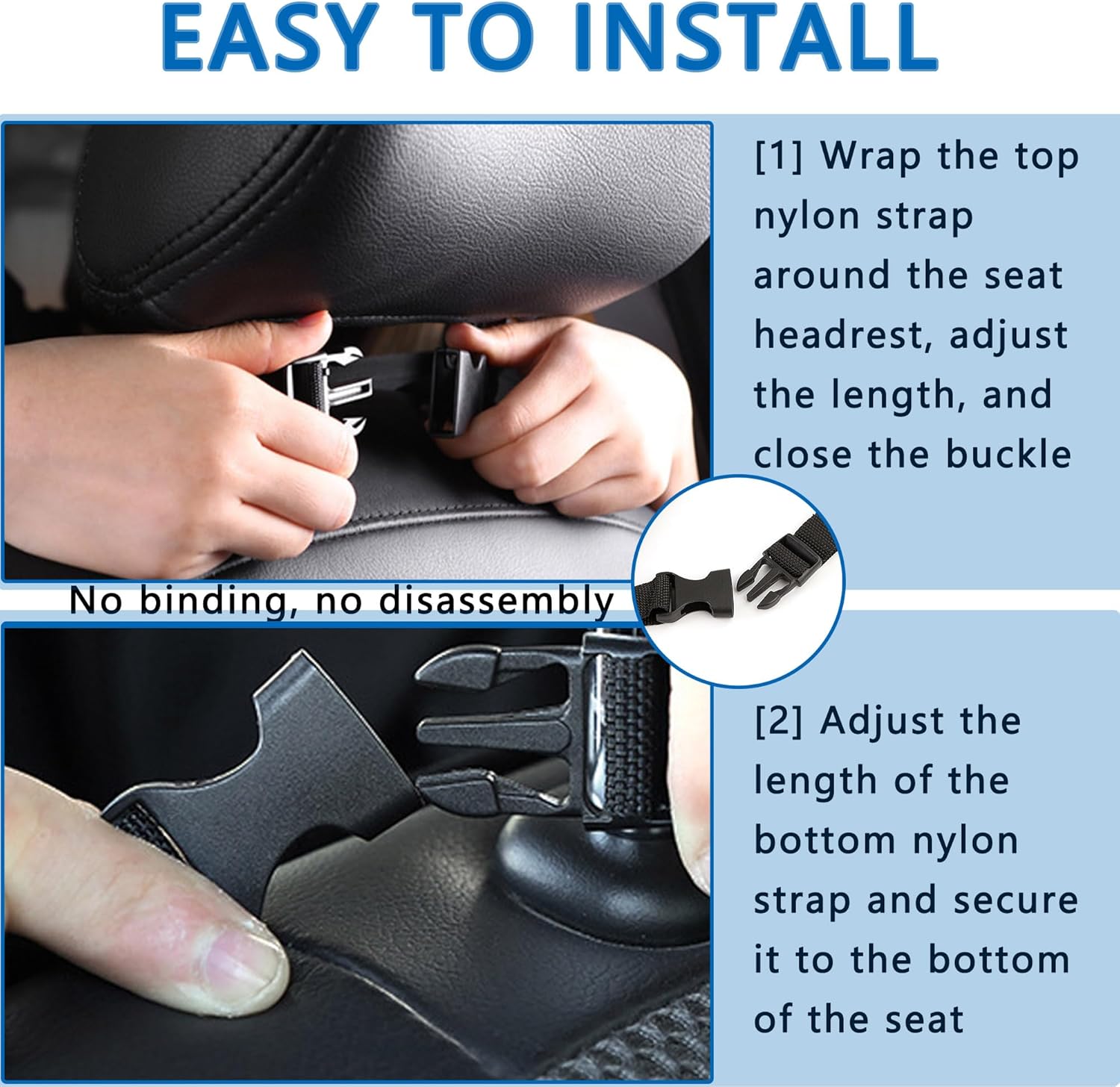 EASY TO INSTALL

[1] Wrap the top nylon strap around the seat headrest, adjust the length, and close the buckle

No binding, no disassembly

[2] Adjust the length of the bottom nylon strap and secure it to the bottom of the seat