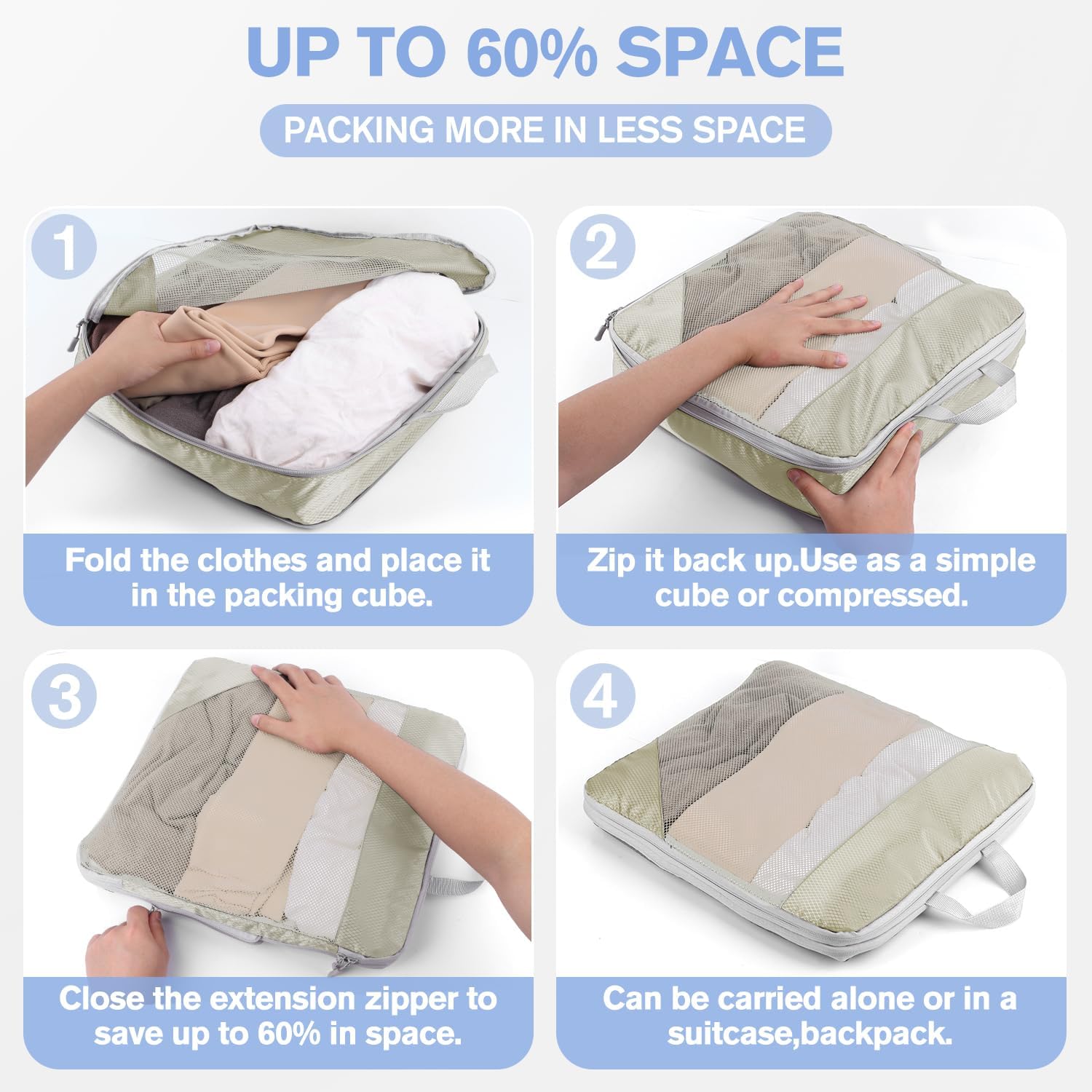 UP TO 60% SPACE

PACKING MORE IN LESS SPACE

1

Fold the clothes and place it in the packing cube.

2

Zip it back up.Use as a simple cube or compressed.

3

Close the extension zipper to save up to 60% in space.

4

Can be carried alone or in a suitcase,backpack.