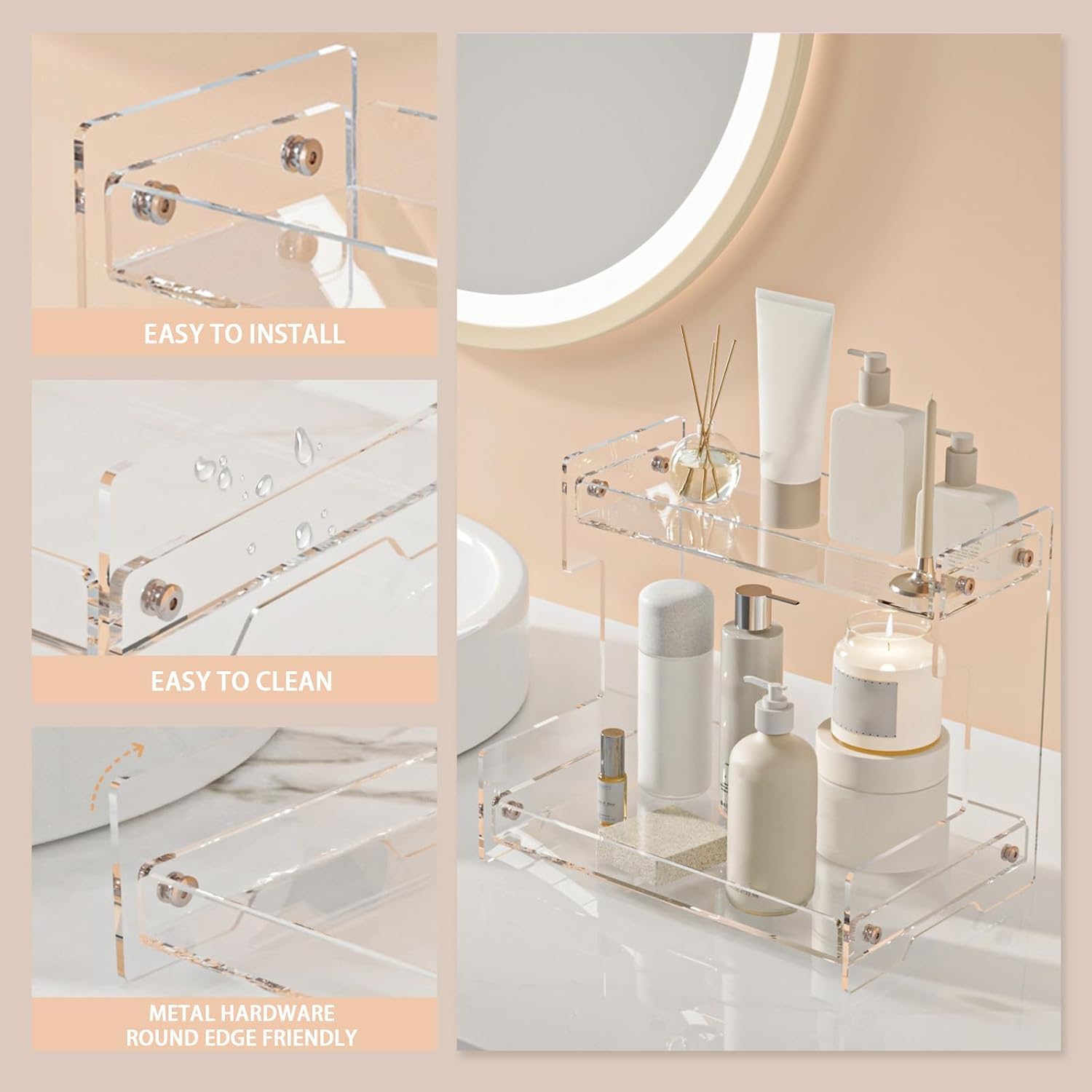 EASY TO INSTALL

EASY TO CLEAN

METAL HARDWARE
ROUND EDGE FRIENDLY