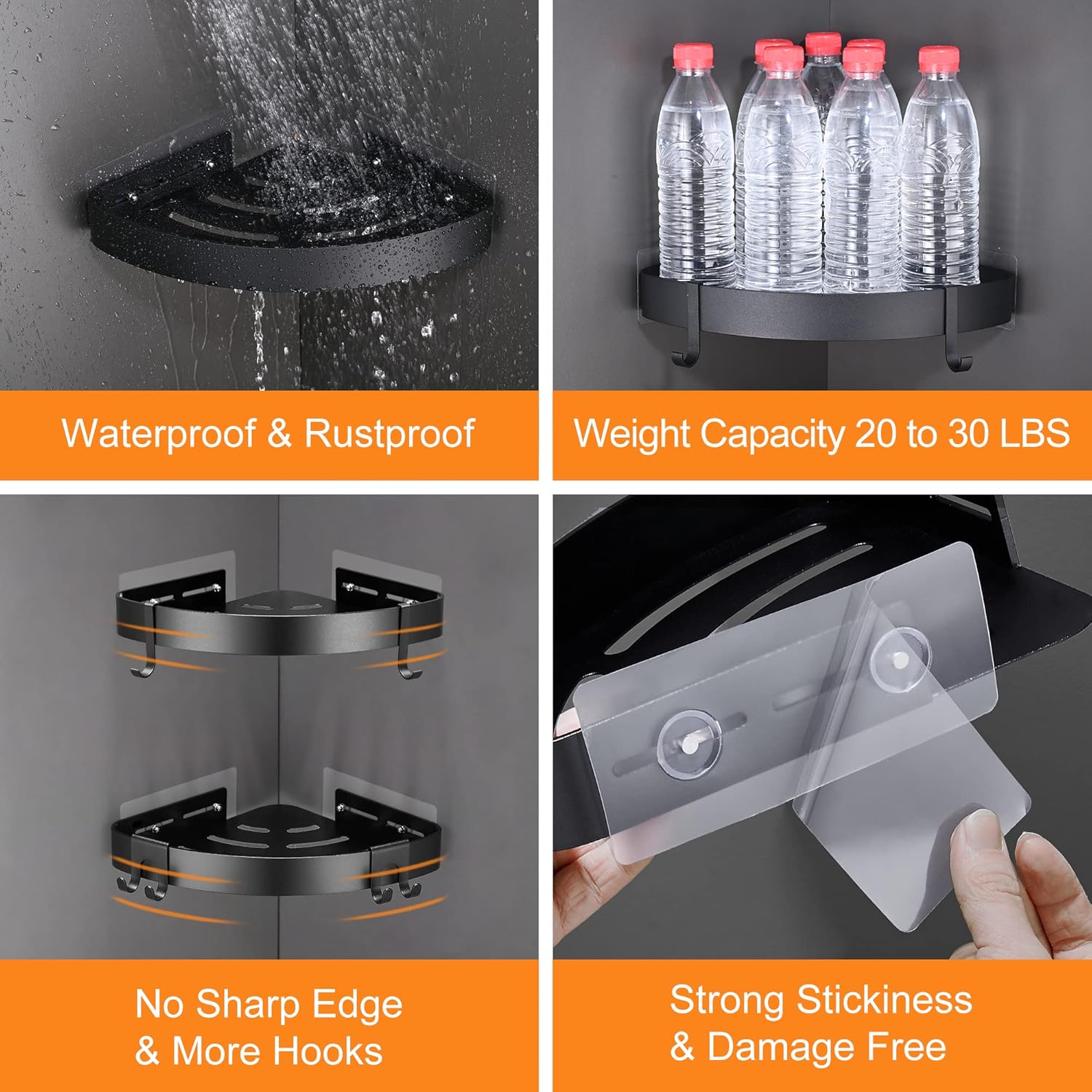 Waterproof & Rustproof

Weight Capacity 20 to 30 LBS

No Sharp Edge
& More Hooks

Strong Stickiness
& Damage Free