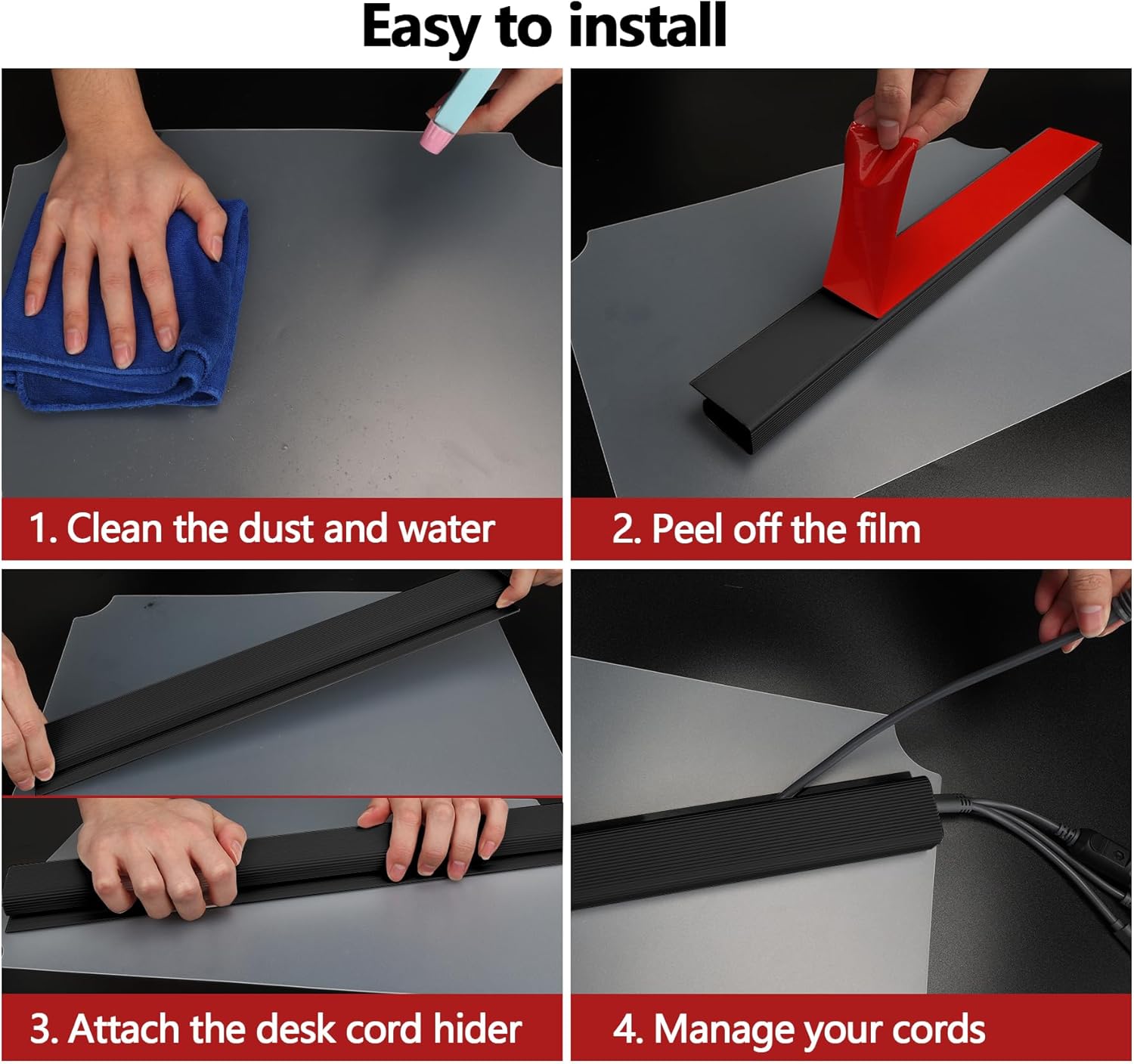 Easy to install

1. Clean the dust and water

2. Peel off the film

3. Attach the desk cord hider

4. Manage your cords