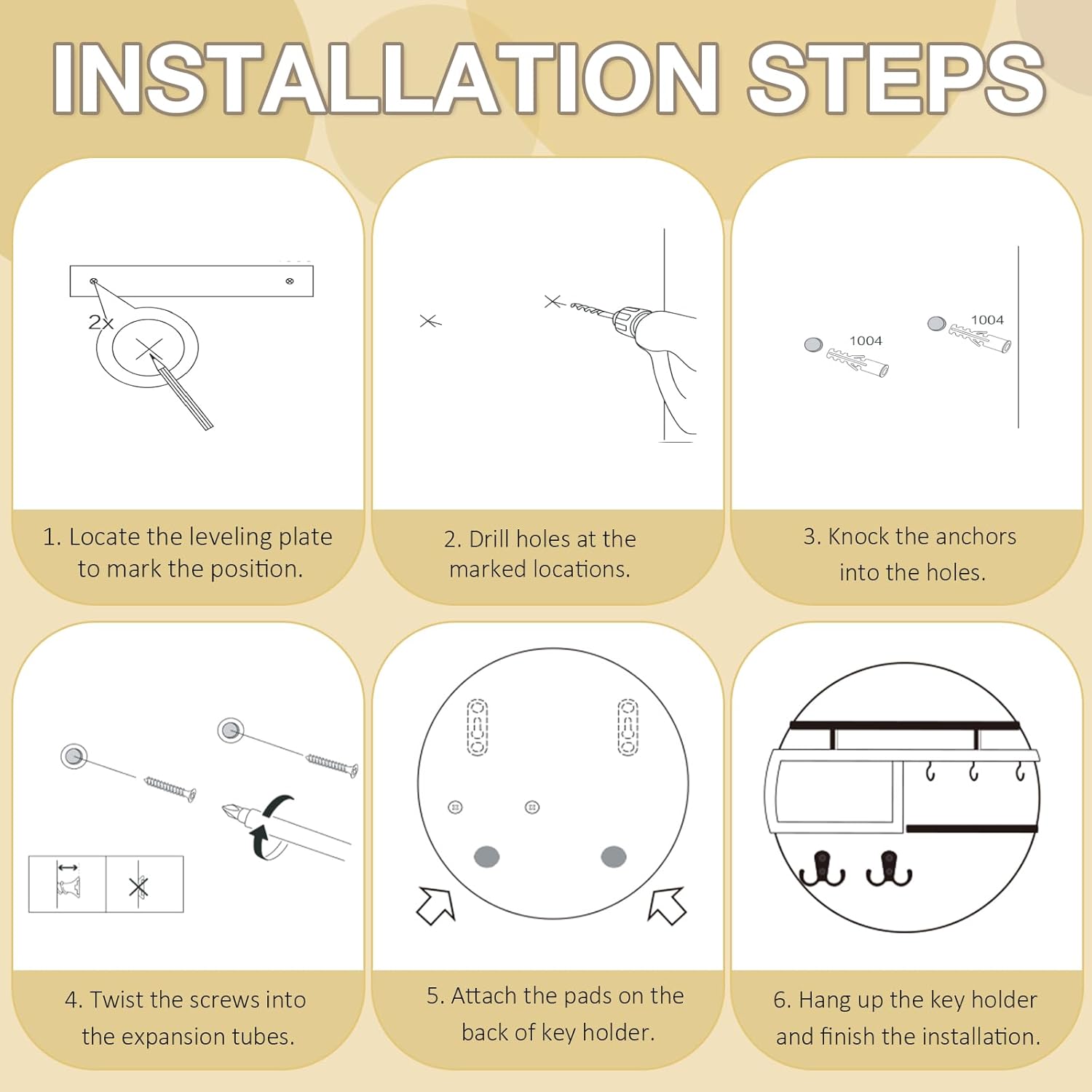 INSTALLATION STEPS

2x

1. Locate the leveling plate to mark the position.

2. Drill holes at the marked locations.

1004

1004

3. Knock the anchors into the holes.

4. Twist the screws into the expansion tubes.

5. Attach the pads on the back of key holder.

6. Hang up the key holder and finish the installation.