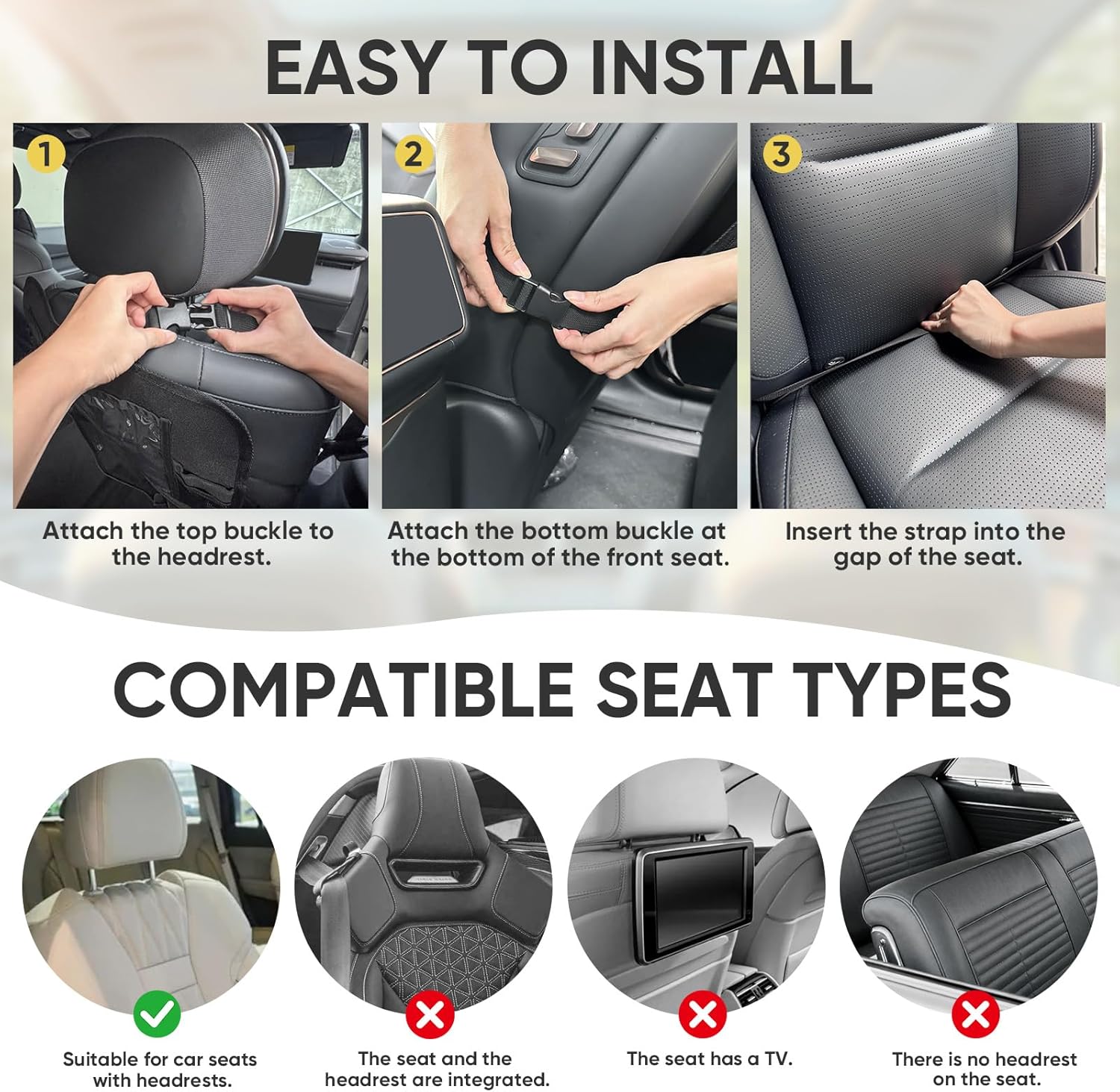 EASY TO INSTALL

1

Attach the top buckle to the headrest.

2

Attach the bottom buckle at the bottom of the front seat.

3

Insert the strap into the gap of the seat.

COMPATIBLE SEAT TYPES

Suitable for car seats with headrests.

The seat and the headrest are integrated.

The seat has a TV.

There is no headrest on the seat.