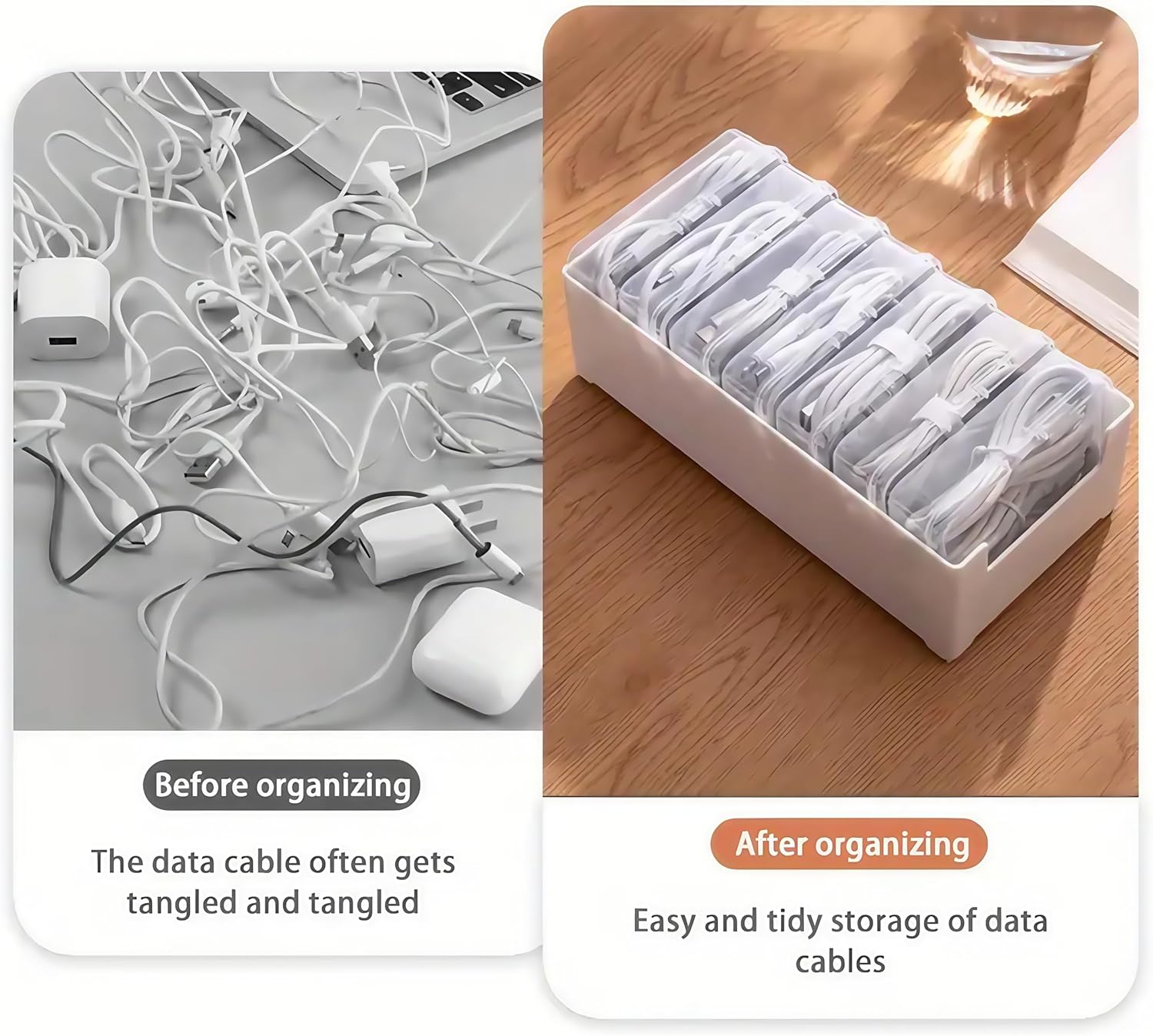 Before organizing

The data cable often gets tangled and tangled

After organizing

Easy and tidy storage of data cables