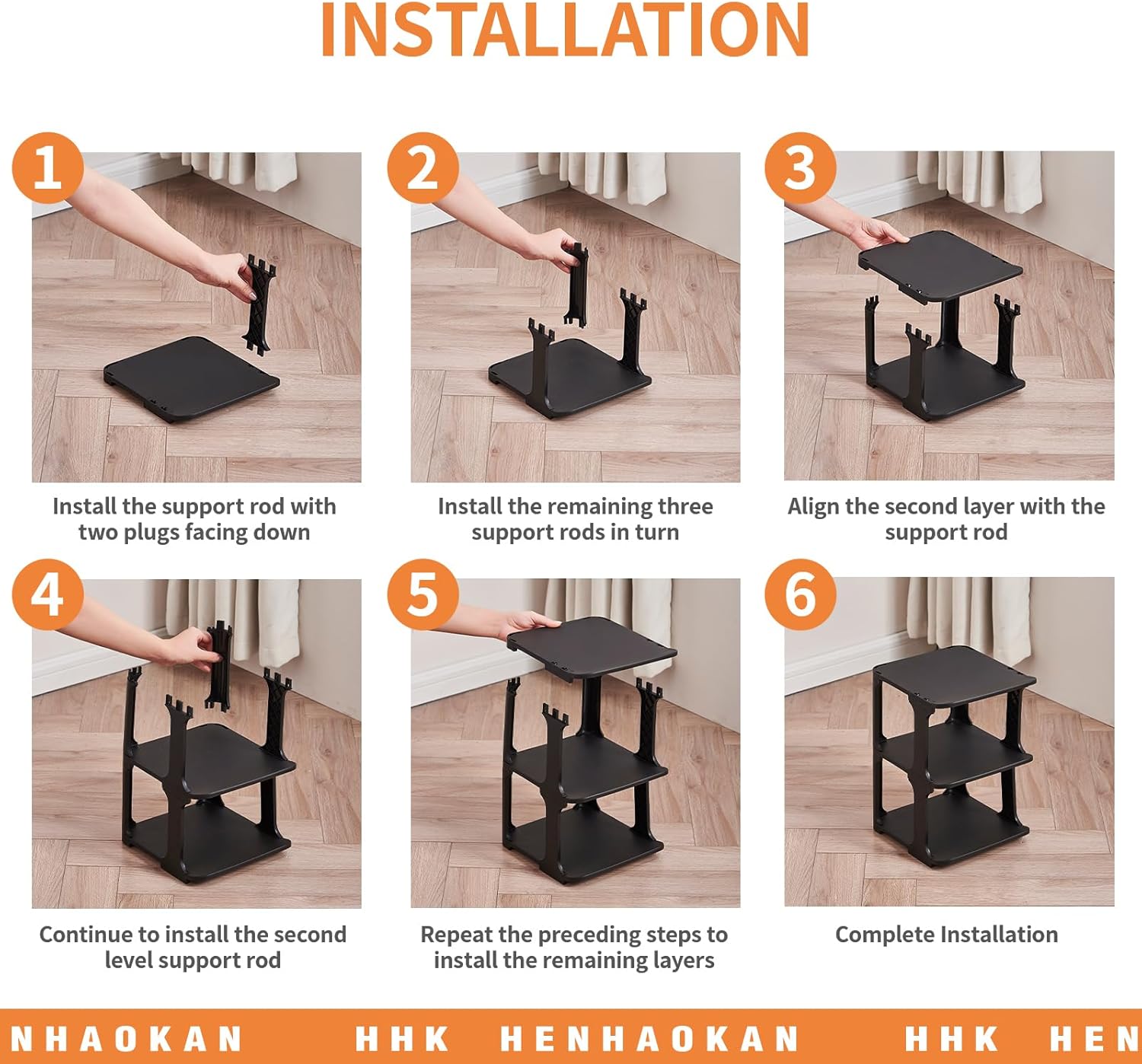 INSTALLATION

1

Install the support rod with two plugs facing down

2

Install the remaining three support rods in turn

3

Align the second layer with the support rod

4

Continue to install the second level support rod

5

Repeat the preceding steps to install the remaining layers

6

Complete Installation

NHAOKAN HHK HENHAOKAN HHK HEN