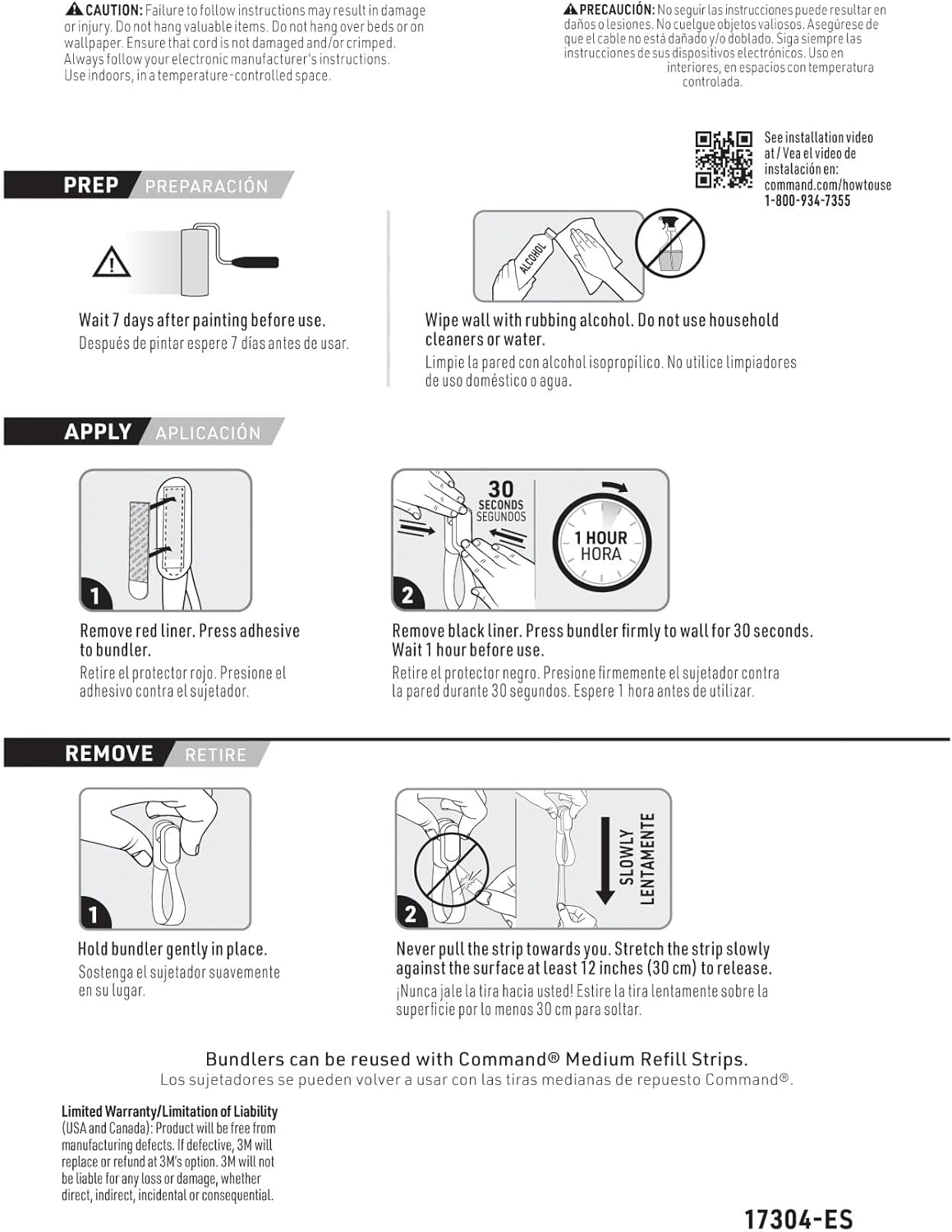 CAUTION: Failure to follow instructions may result in damage or injury. Do not hang valuable items. Do not hang over beds or on wallpaper. Ensure that cord is not damaged and/or crimped. Always follow your electronic manufacturer's instructions. Use indoors, in a temperature-controlled space.

PRECAUCIÓN: No seguir las instrucciones puede resultar en daños o lesiones. No cuelgue objetos valiosos. Asegúrese de que el cable no está dañado y/o doblado. Siga siempre las instrucciones de sus dispositivos electrónicos. Uso en interiores, en espacios con temperatura controlada.

See installation video at / Vea el video de instalación en: command.com/howtouse 1-800-934-7355

PREP PREPARACIÓN

Wait 7 days after painting before use.
Después de pintar espere 7 días antes de usar.

ALCOHOL

Wipe wall with rubbing alcohol. Do not use household cleaners or water.
Limpie la pared con alcohol isopropílico. No utilice limpiadores de uso doméstico o agua.

APPLY APLICACIÓN

1

Remove red liner. Press adhesive to bundler.
Retire el protector rojo. Presione el adhesivo contra el sujetador.

30 SECONDS SEGUNDOS

1 HOUR HORA

2

Remove black liner. Press bundler firmly to wall for 30 seconds. Wait 1 hour before use.
Retire el protector negro. Presione firmemente el sujetador contra la pared durante 30 segundos. Espere 1 hora antes de utilizar.

REMOVE RETIRE

1

Hold bundler gently in place.
Sostenga el sujetador suavemente en su lugar.

2

SLOWLY LENTAMENTE

Never pull the strip towards you. Stretch the strip slowly against the surface at least 12 inches (30 cm) to release.
¡Nunca jale la tira hacia usted! Estire la tira lentamente sobre la superficie por lo menos 30 cm para soltar.

Bundlers can be reused with Command® Medium Refill Strips.
Los sujetadores se pueden volver a usar con las tiras medianas de repuesto Command®.

Limited Warranty/Limitation of Liability
(USA and Canada): Product will be free from manufacturing defects. If defective, 3M will replace or refund at 3M's option. 3M will not be liable for any loss or damage, whether direct, indirect, incidental or consequential.

17304-ES