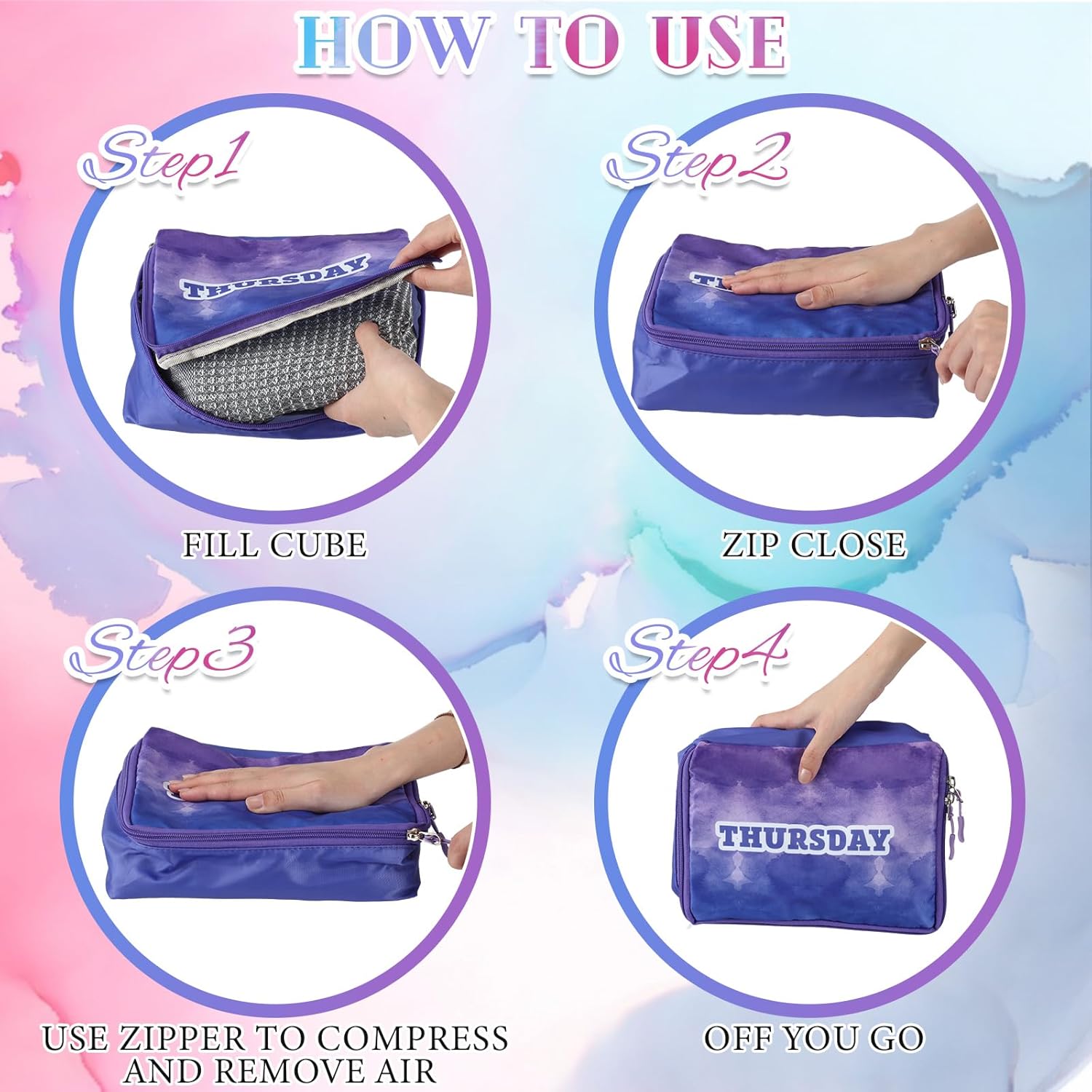 HOW TO USE

Step1

THURSDAY

FILL CUBE

Step2

ZIP CLOSE

Step3

USE ZIPPER TO COMPRESS AND REMOVE AIR

Step4

THURSDAY

OFF YOU GO