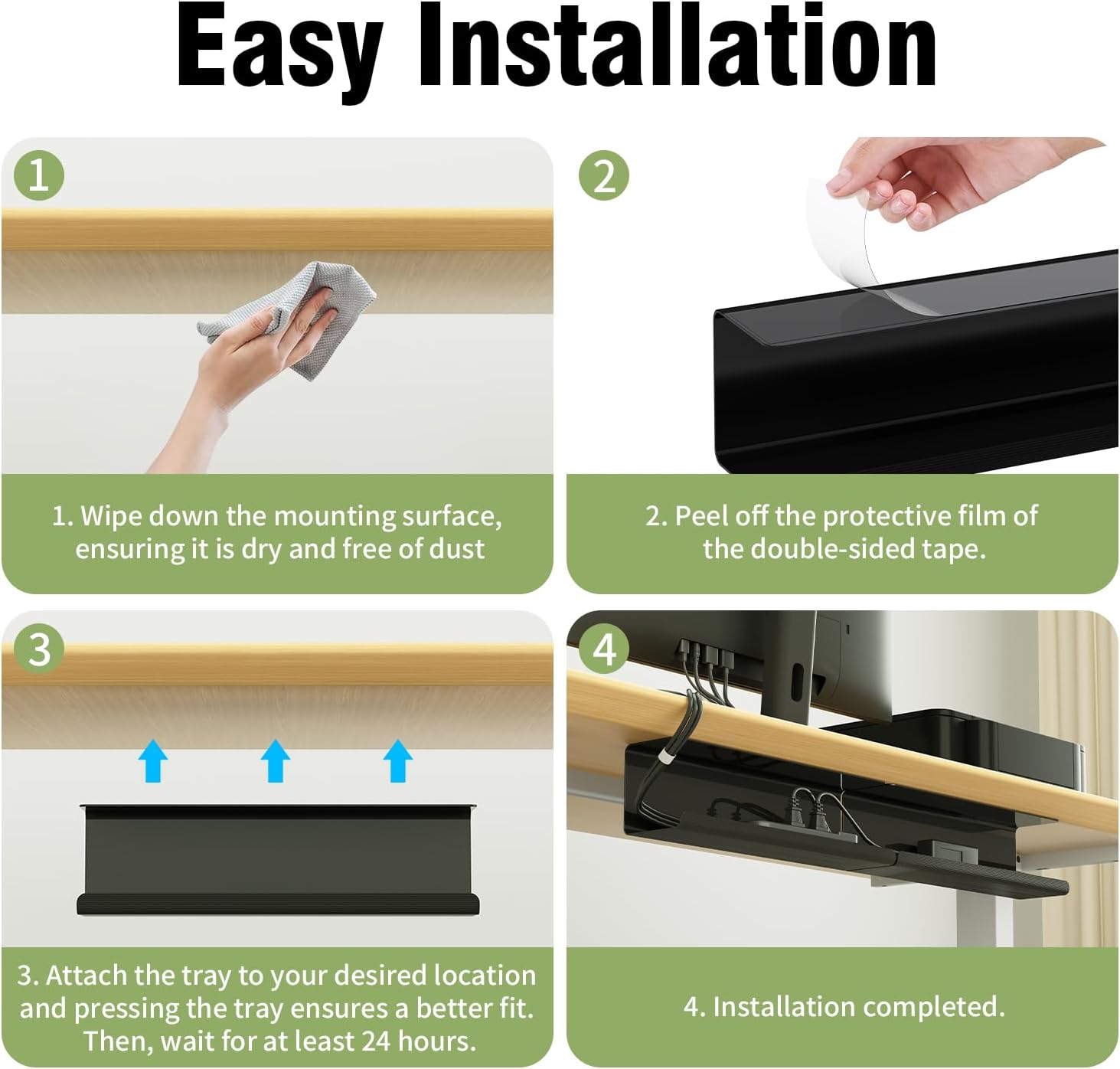 Easy Installation

1

1. Wipe down the mounting surface, ensuring it is dry and free of dust

2

2. Peel off the protective film of the double-sided tape.

3

3. Attach the tray to your desired location and pressing the tray ensures a better fit. Then, wait for at least 24 hours.

4

4. Installation completed.