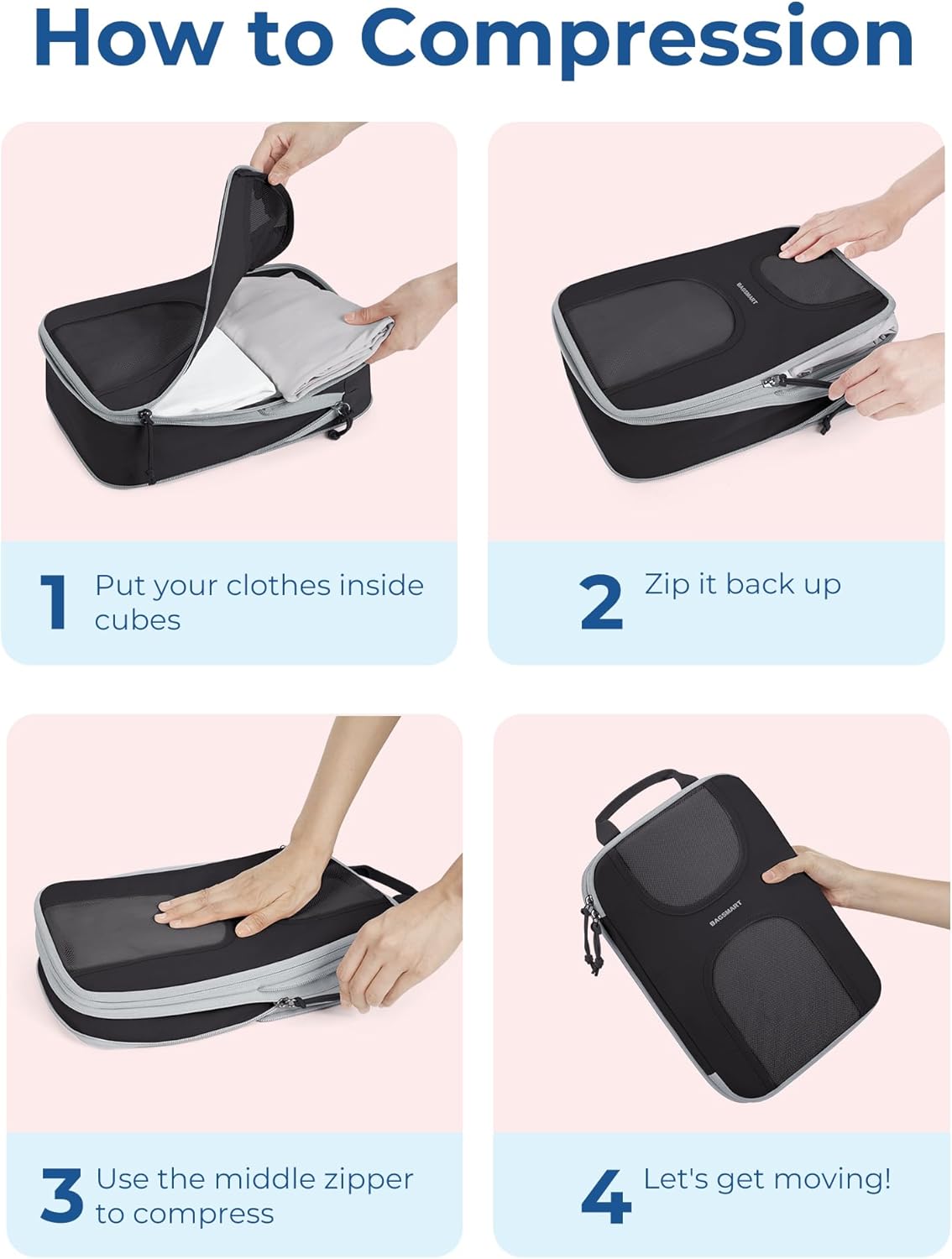 How to Compression

BAGSMART

1 Put your clothes inside cubes

2 Zip it back up

BAGSMART

3 Use the middle zipper to compress

4 Let's get moving!