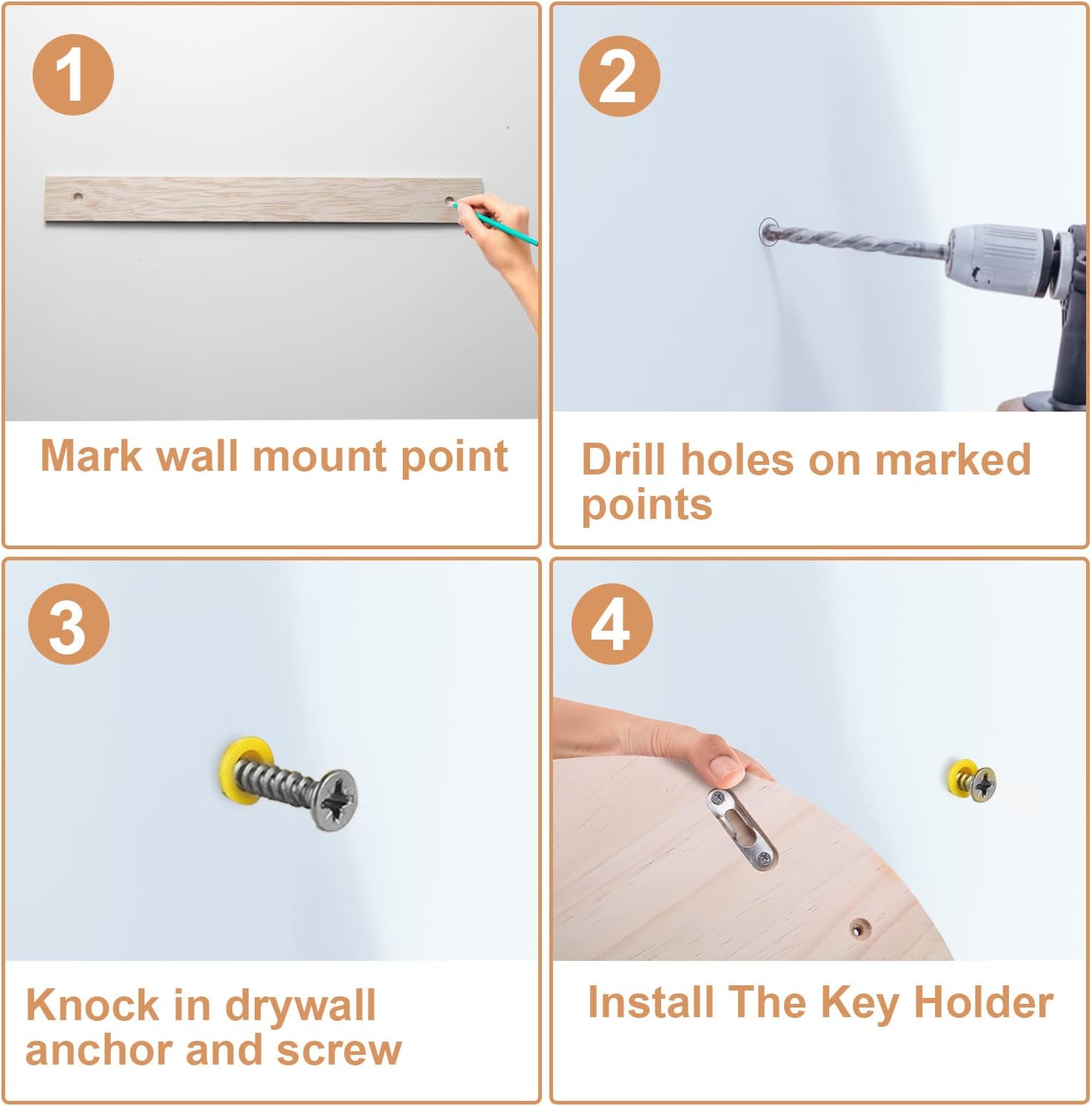 1

Mark wall mount point

2

Drill holes on marked points

3

Knock in drywall anchor and screw

4

Install The Key Holder