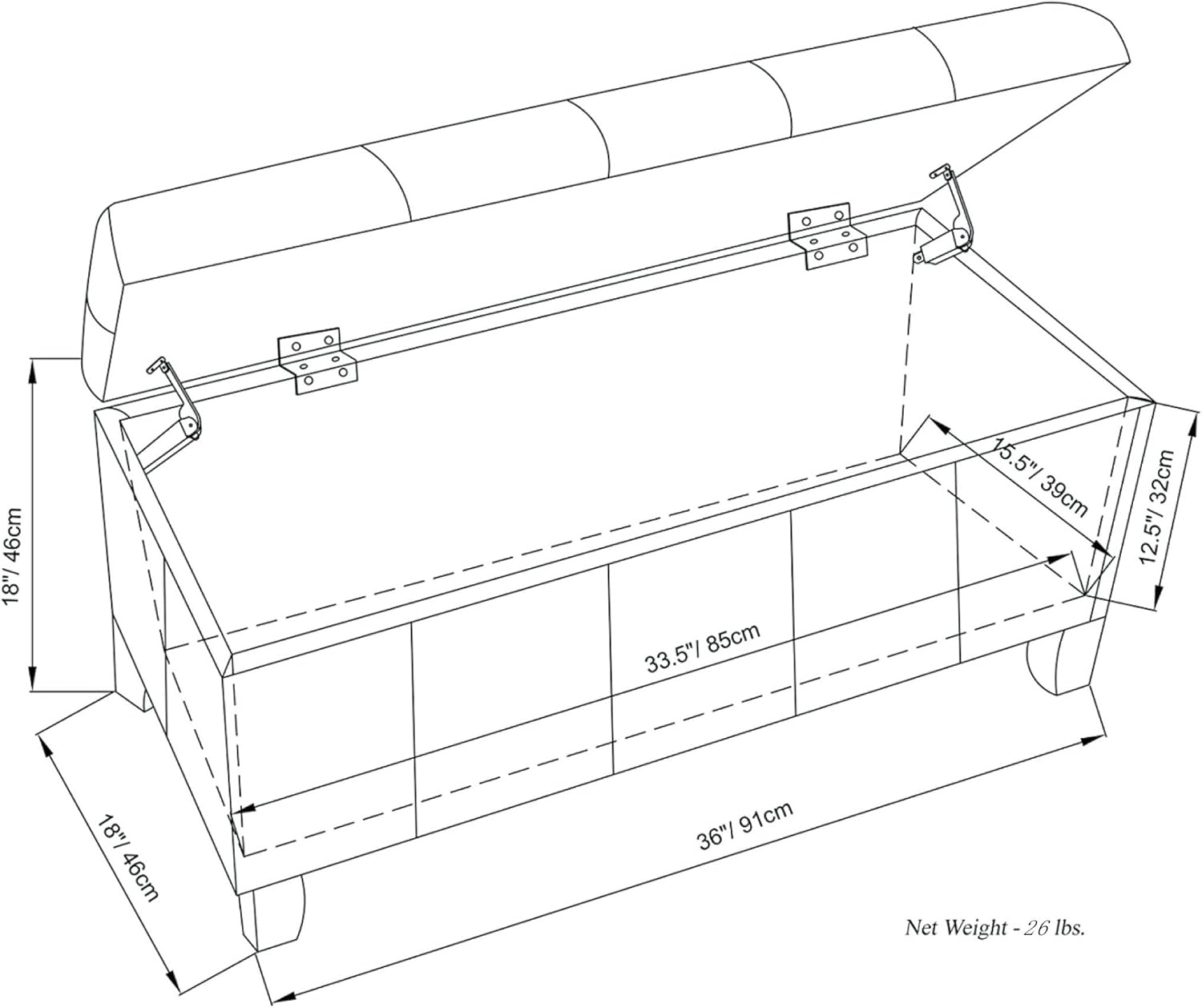 18"/ 46cm

15.5"/ 39cm

12.5"/ 32cm

33.5"/ 85cm

18"/ 46cm

36"/ 91cm

Net Weight - 26 lbs.