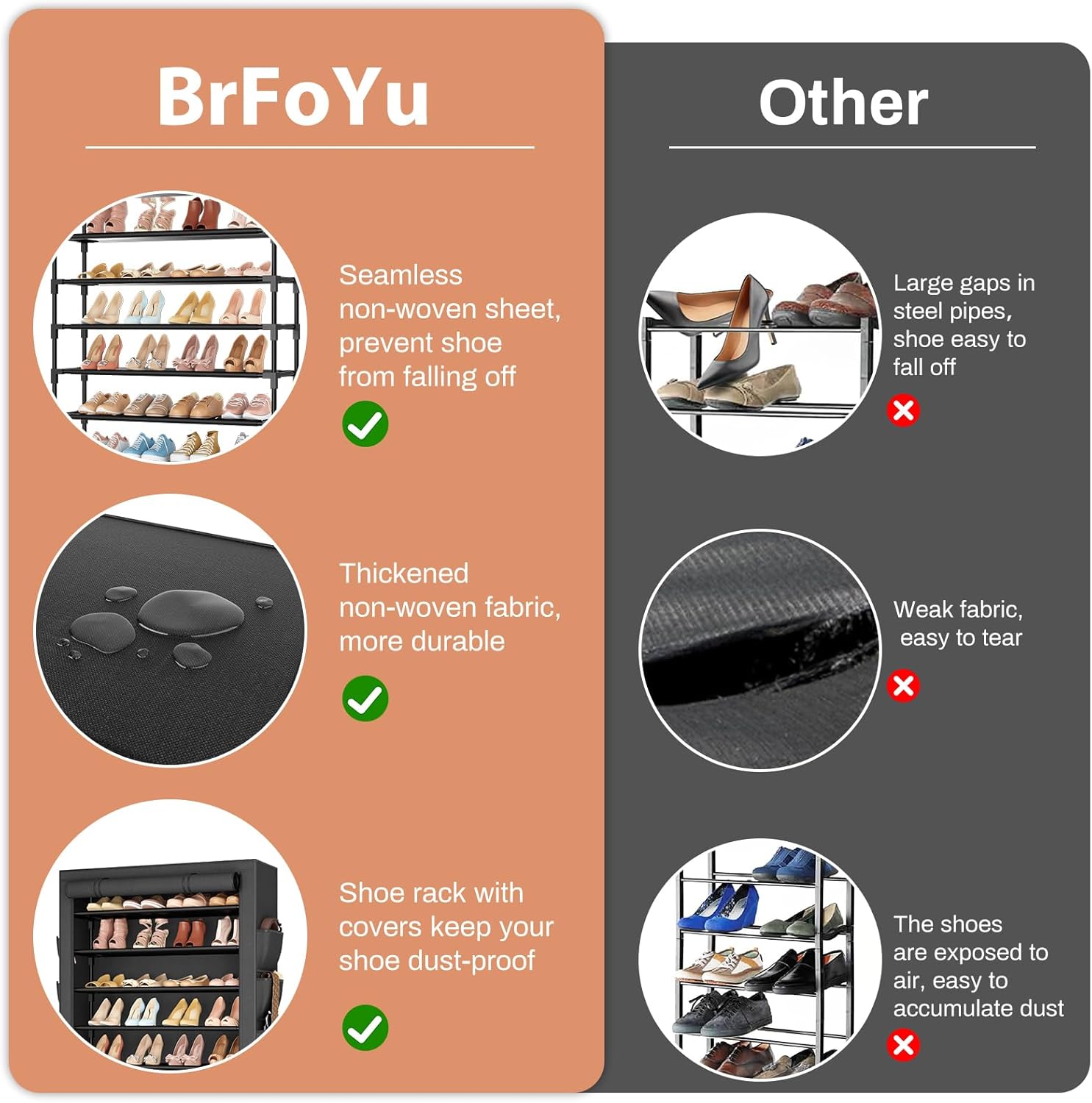 BrFoYu

Seamless non-woven sheet, prevent shoe from falling off

Thickened non-woven fabric, more durable

Shoe rack with covers keep your shoe dust-proof

Other

Large gaps in steel pipes, shoe easy to fall off

Weak fabric, easy to tear

The shoes are exposed to air, easy to accumulate dust