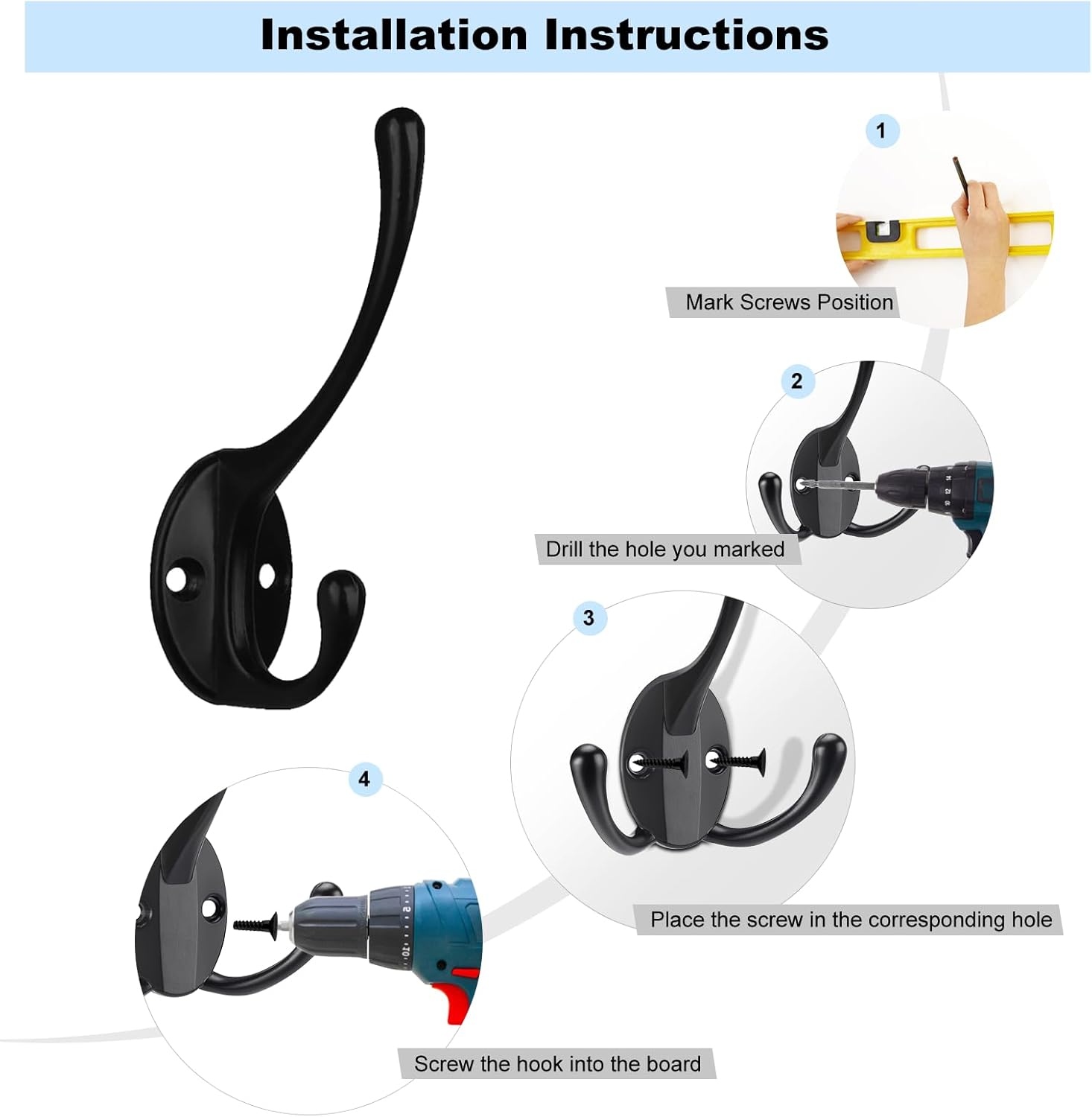 Installation Instructions

1

Mark Screws Position

2

Drill the hole you marked

3

Place the screw in the corresponding hole

4

Screw the hook into the board