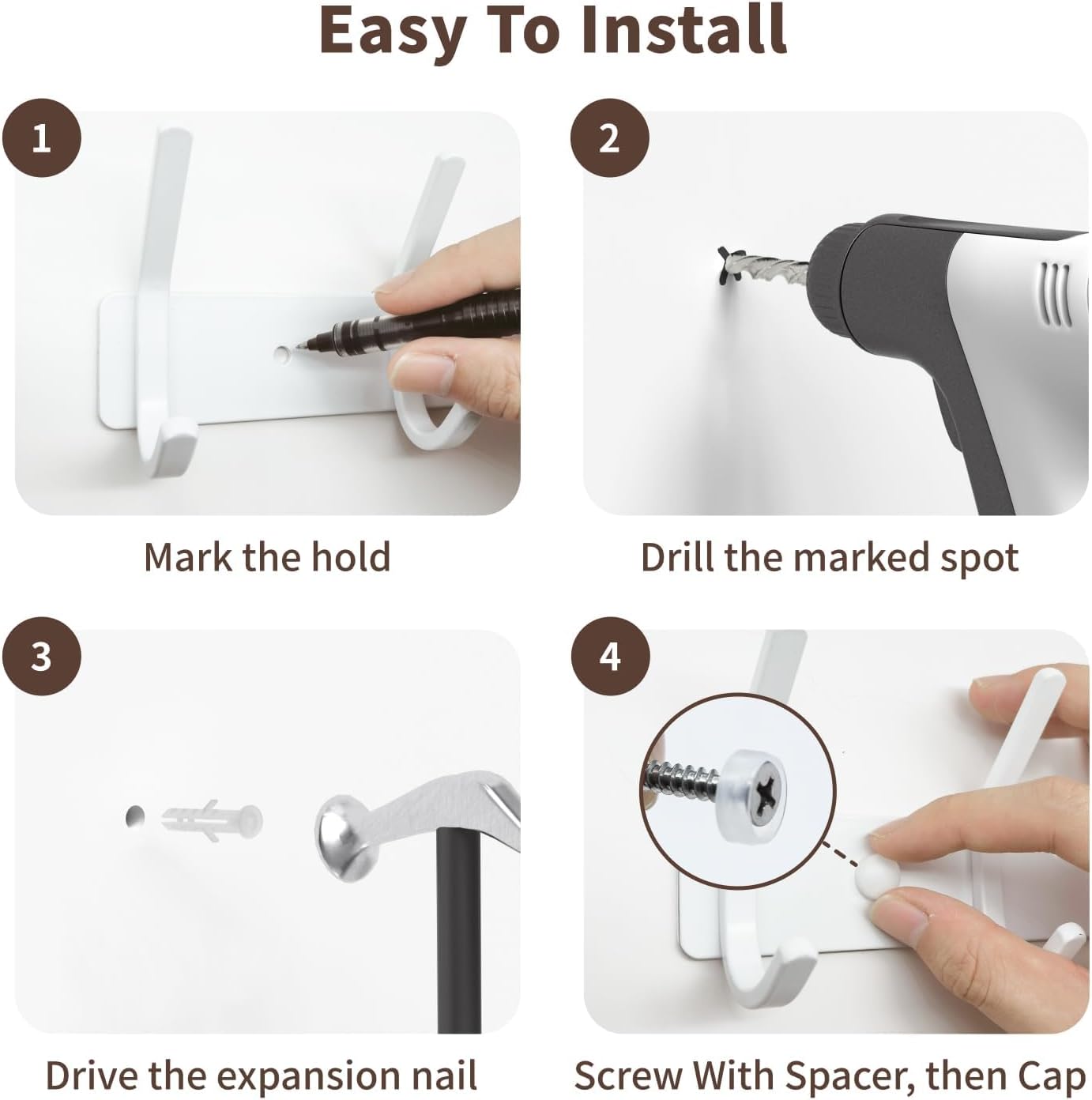 Easy To Install

1

Mark the hold

2

Drill the marked spot

3

Drive the expansion nail

4

Screw With Spacer, then Cap