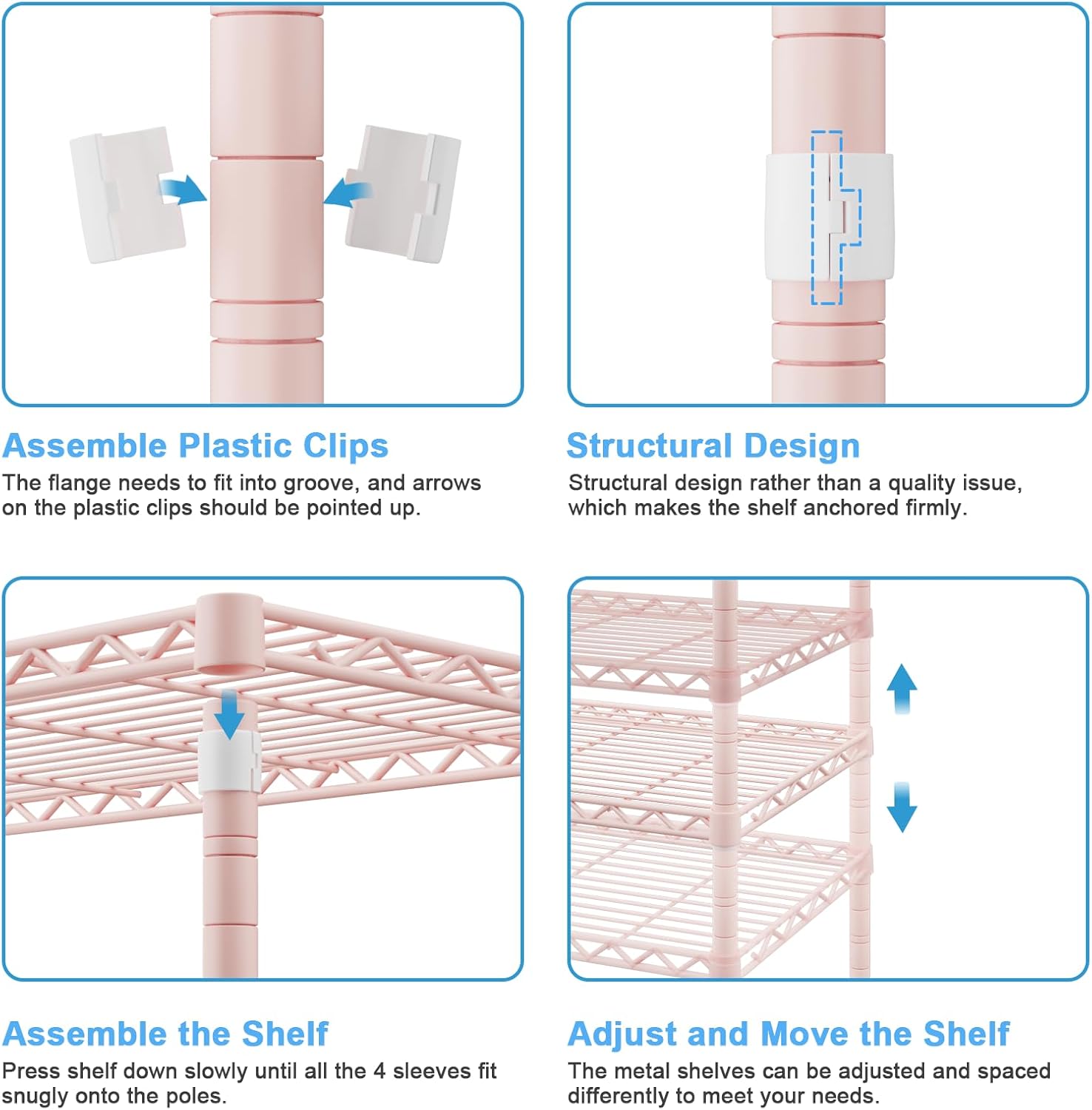 Assemble Plastic Clips

The flange needs to fit into groove, and arrows on the plastic clips should be pointed up.

Structural Design

Structural design rather than a quality issue, which makes the shelf anchored firmly.

Assemble the Shelf

Press shelf down slowly until all the 4 sleeves fit snugly onto the poles.

Adjust and Move the Shelf

The metal shelves can be adjusted and spaced differently to meet your needs.