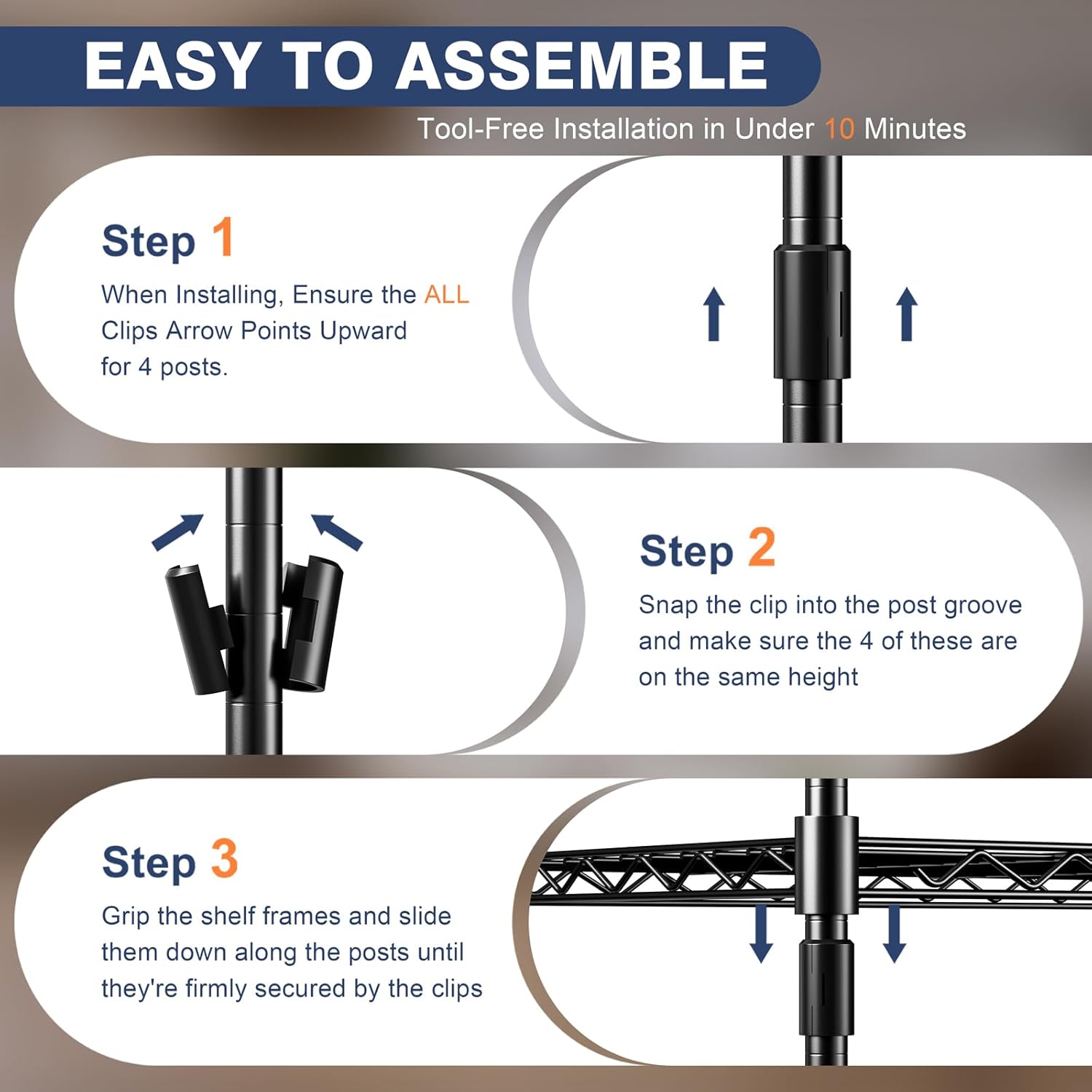 EASY TO ASSEMBLE

Tool-Free Installation in Under 10 Minutes

Step 1

When Installing, Ensure the ALL Clips Arrow Points Upward for 4 posts.

Step 2

Snap the clip into the post groove and make sure the 4 of these are on the same height

Step 3

Grip the shelf frames and slide them down along the posts until they're firmly secured by the clips