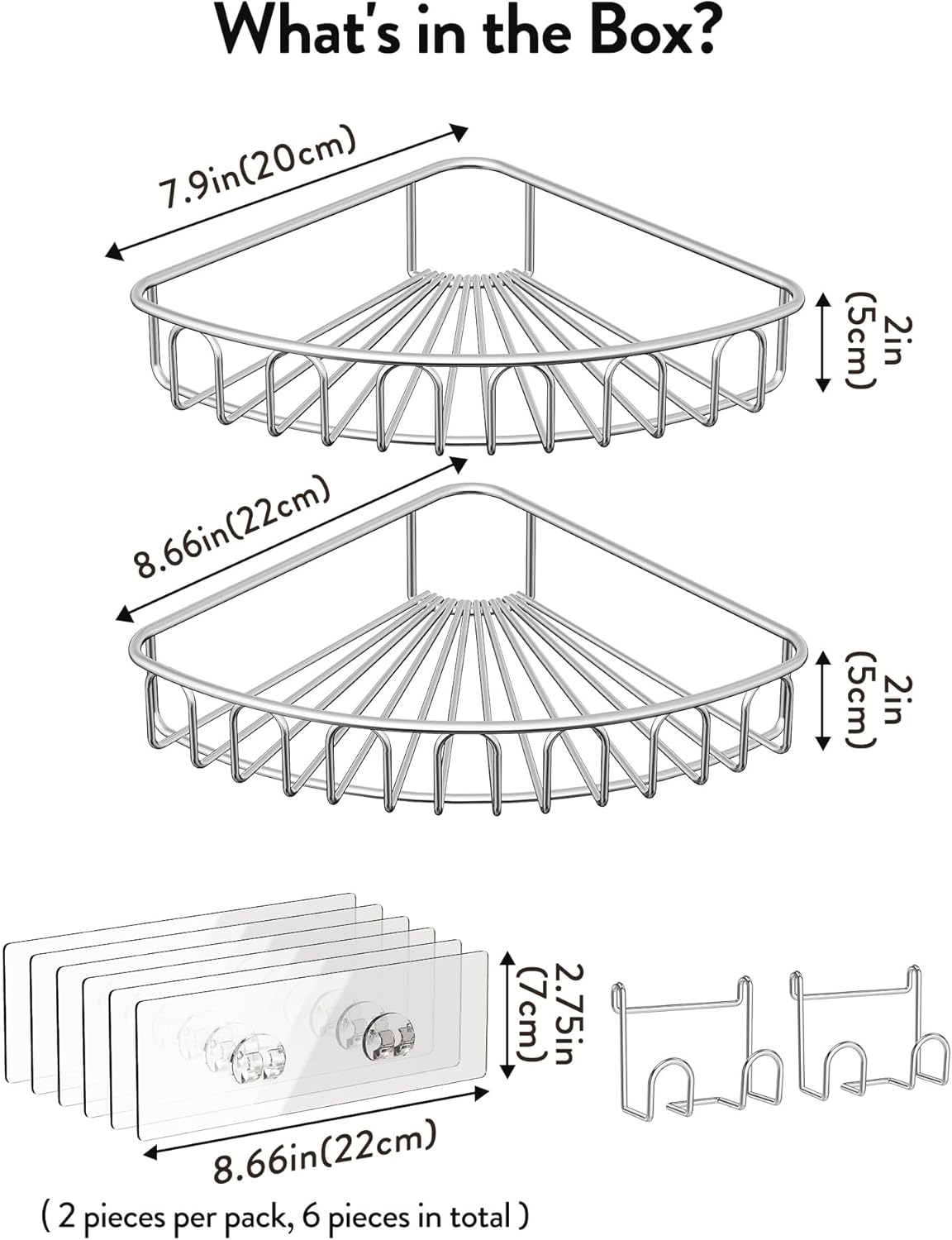 What's in the Box?

7.9in(20cm)

2in (5cm)

8.66in(22cm)

2in (5cm)

2.75in (7cm)

8.66in(22cm)

( 2 pieces per pack, 6 pieces in total )