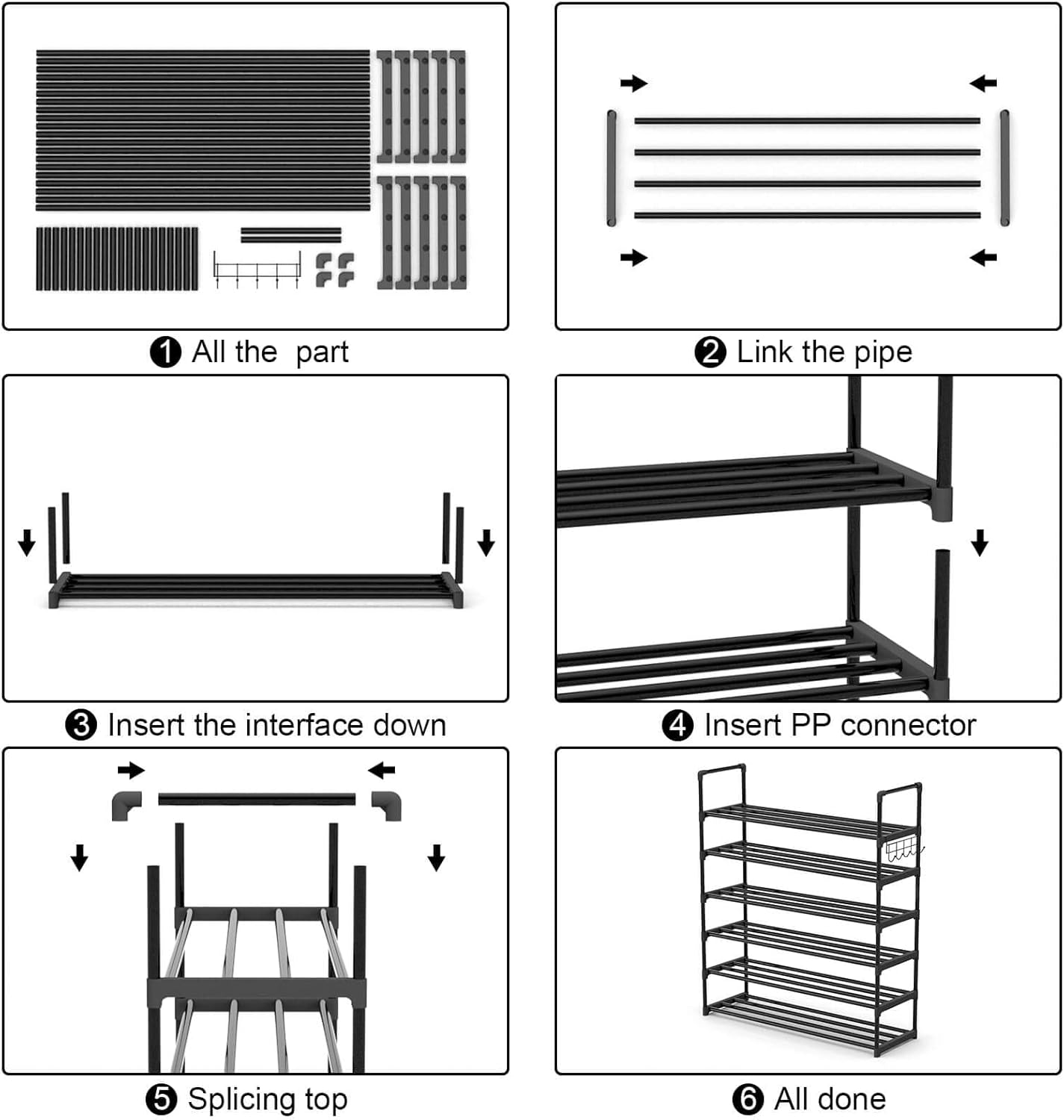 ❶ All the part

❷ Link the pipe

❸ Insert the interface down

❹ Insert PP connector

❺ Splicing top

❻ All done