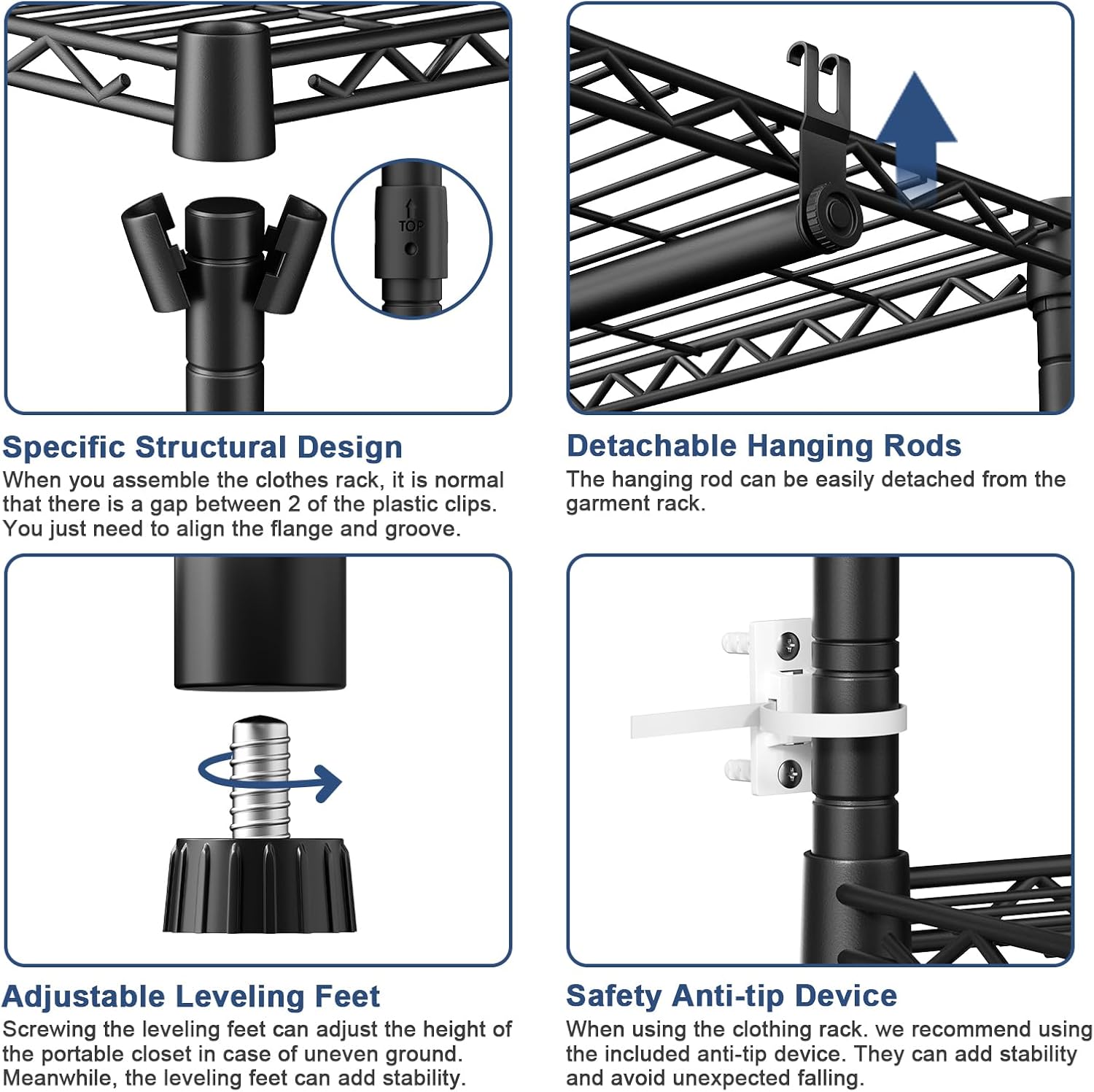 TOP

Specific Structural Design
When you assemble the clothes rack, it is normal that there is a gap between 2 of the plastic clips. You just need to align the flange and groove.

Detachable Hanging Rods
The hanging rod can be easily detached from the garment rack.

Adjustable Leveling Feet
Screwing the leveling feet can adjust the height of the portable closet in case of uneven ground. Meanwhile, the leveling feet can add stability.

Safety Anti-tip Device
When using the clothing rack. we recommend using the included anti-tip device. They can add stability and avoid unexpected falling.