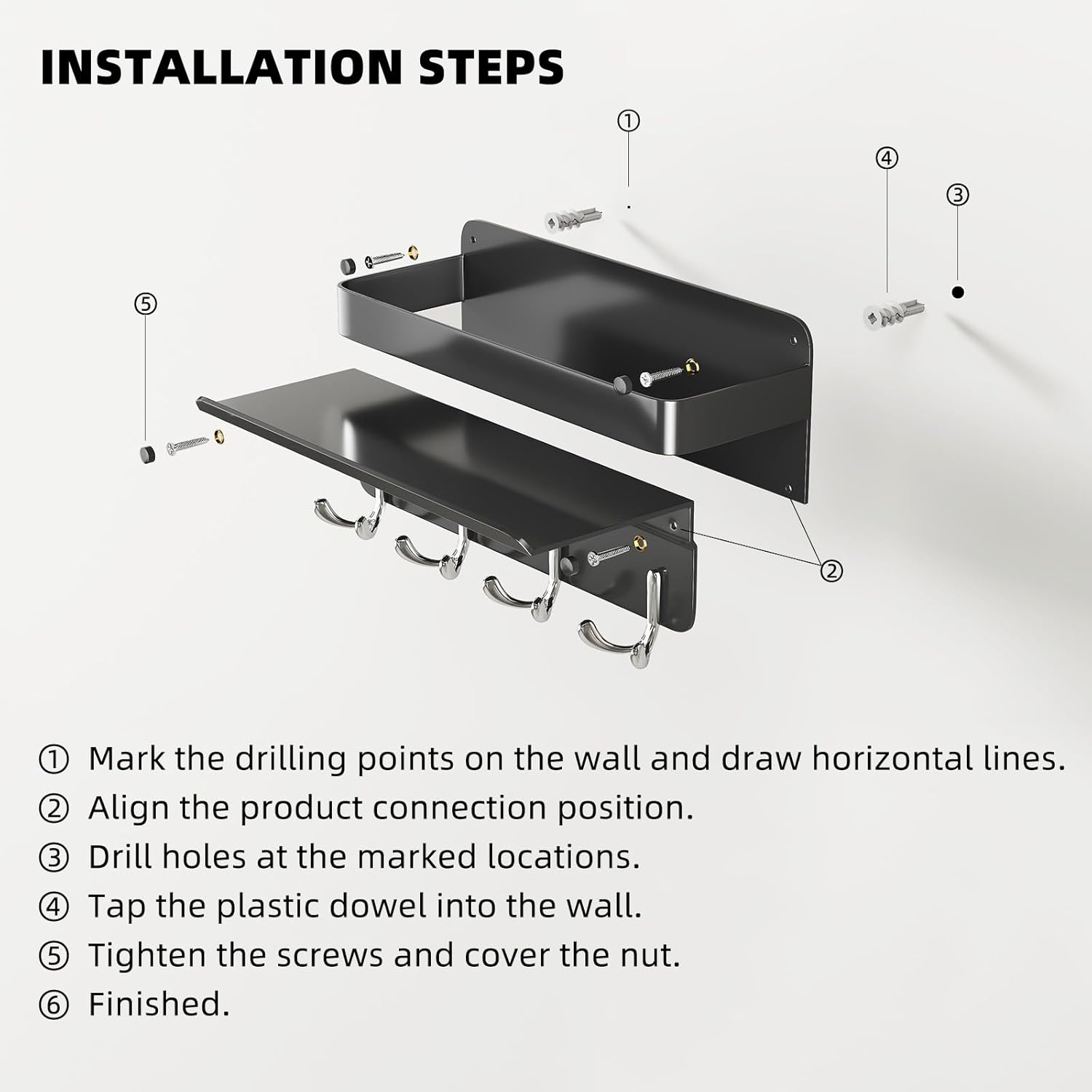 INSTALLATION STEPS

①

④

③

⑤

②

① Mark the drilling points on the wall and draw horizontal lines.
② Align the product connection position.
③ Drill holes at the marked locations.
④ Tap the plastic dowel into the wall.
⑤ Tighten the screws and cover the nut.
⑥ Finished.