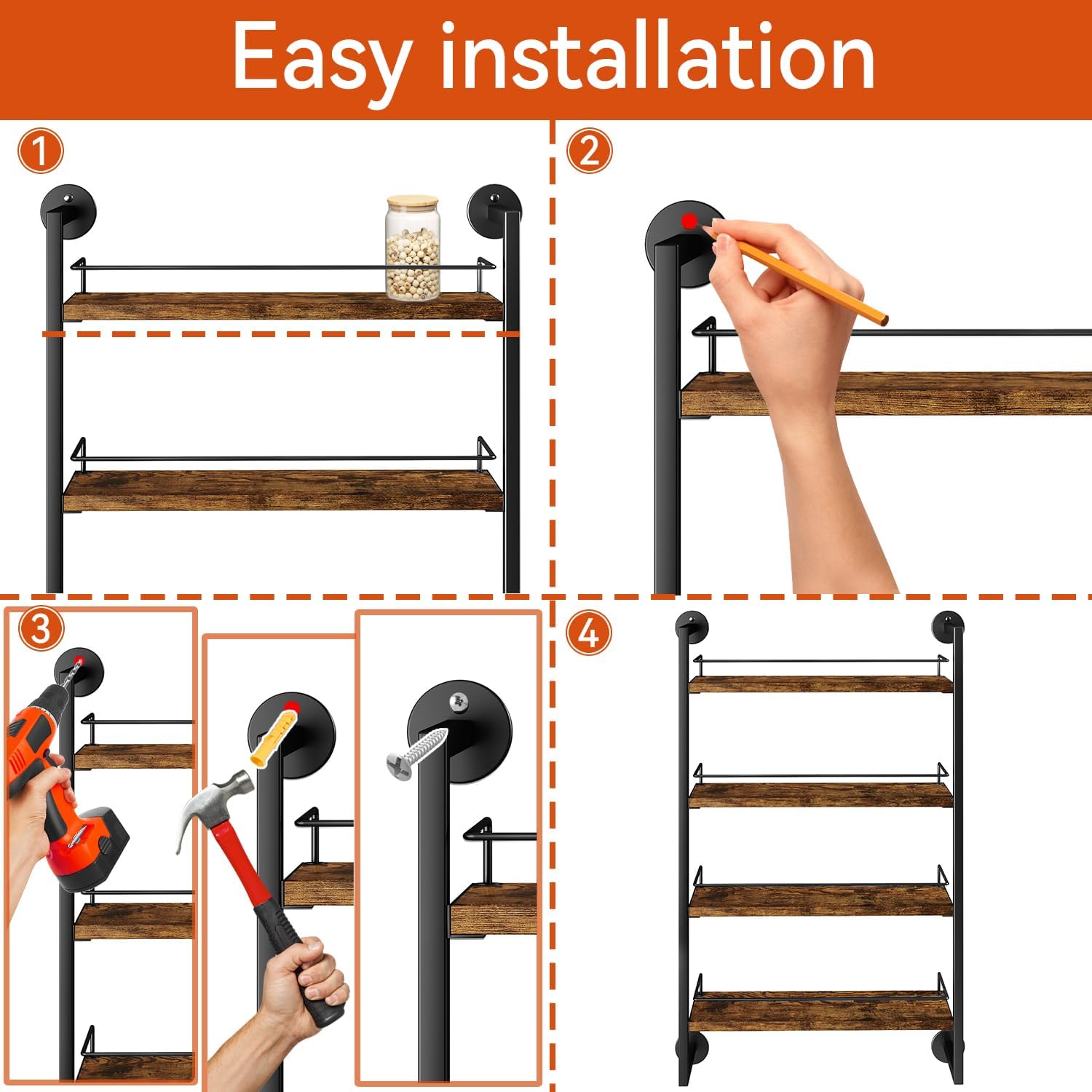 Easy installation

1

2

3

4