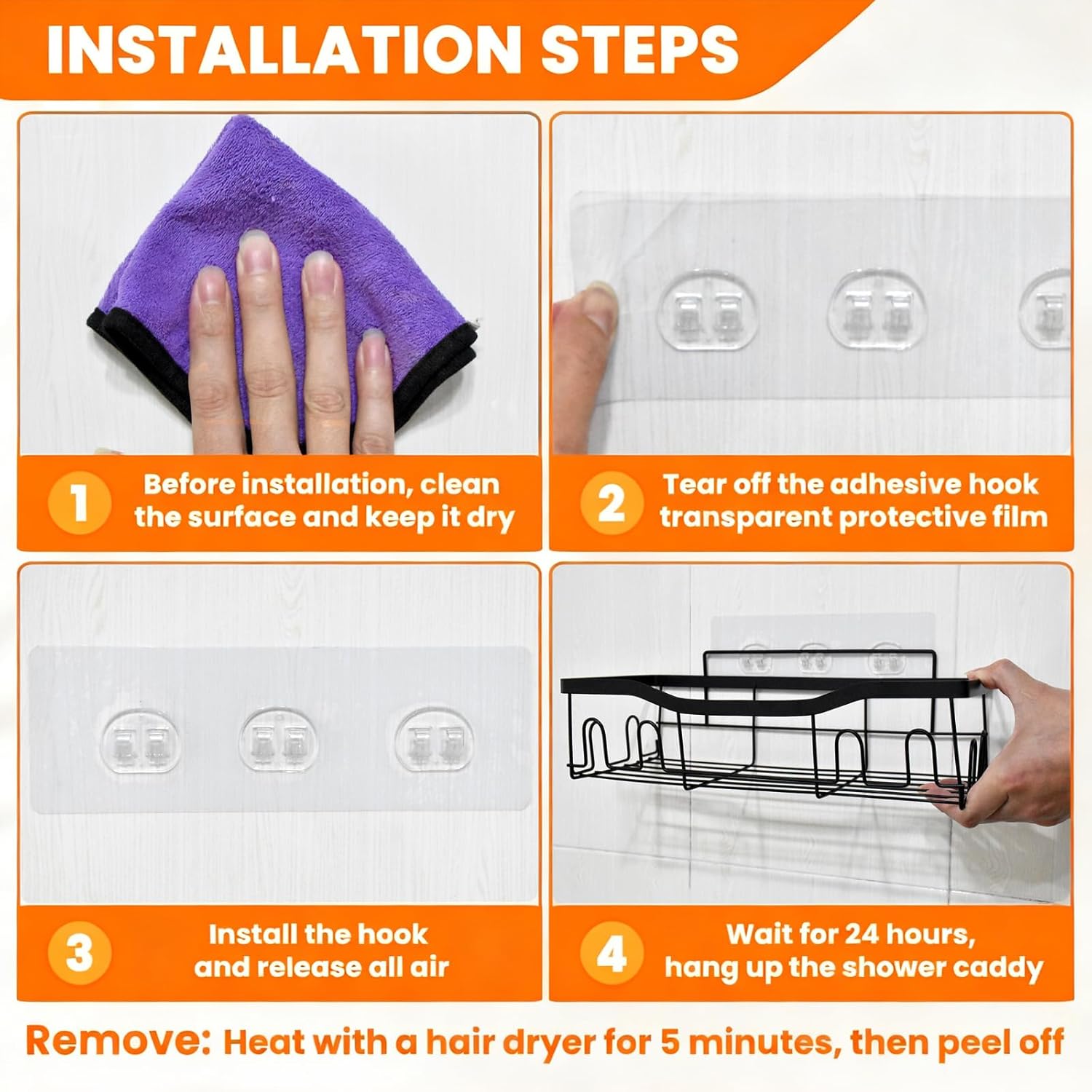 INSTALLATION STEPS

1 Before installation, clean the surface and keep it dry

2 Tear off the adhesive hook transparent protective film

3 Install the hook and release all air

4 Wait for 24 hours, hang up the shower caddy

Remove: Heat with a hair dryer for 5 minutes, then peel off