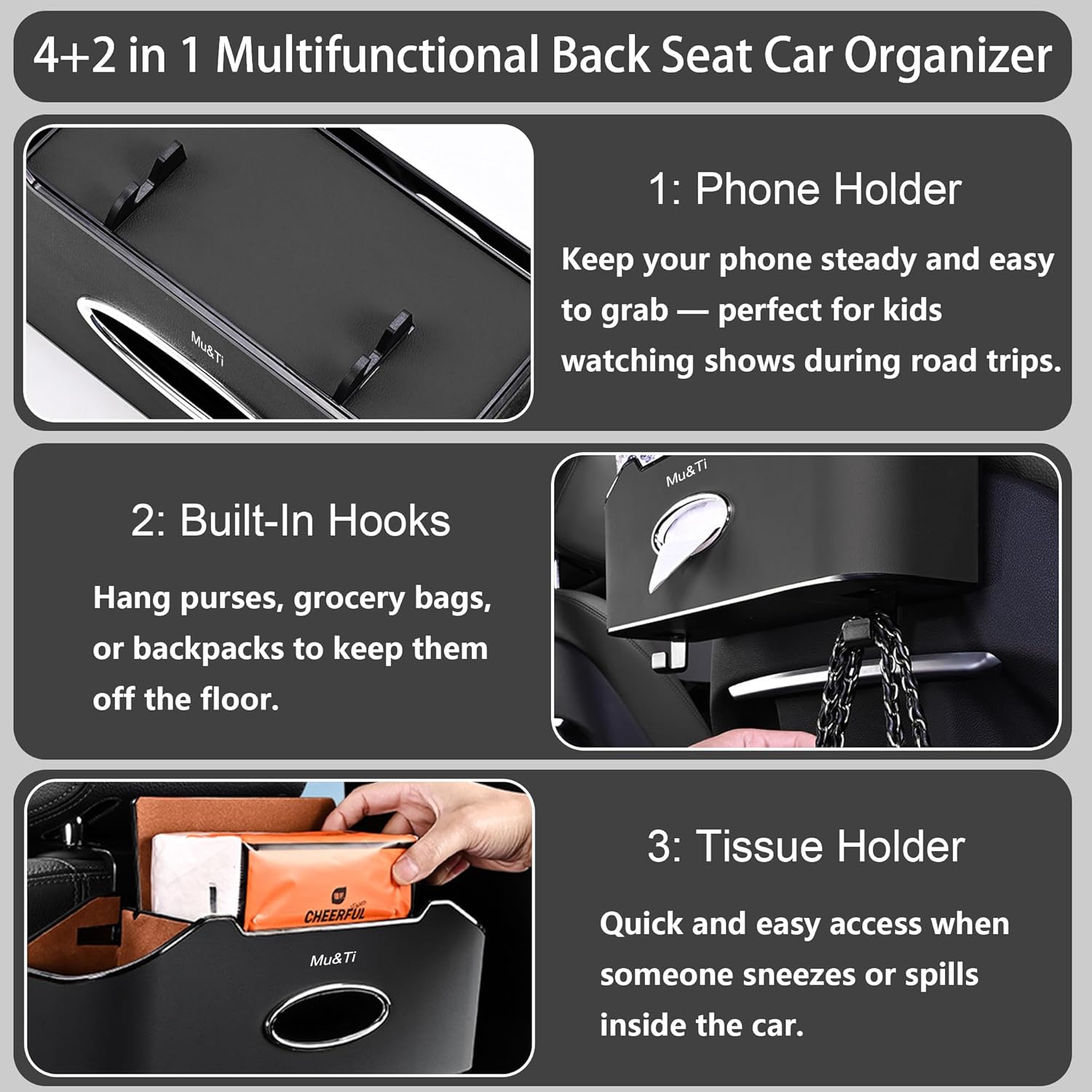 4+2 in 1 Multifunctional Back Seat Car Organizer

Mu&Ti

1: Phone Holder

Keep your phone steady and easy to grab — perfect for kids watching shows during road trips.

2: Built-In Hooks

Hang purses, grocery bags, or backpacks to keep them off the floor.

Mu&Ti

CHEERFUL

Mu&Ti

3: Tissue Holder

Quick and easy access when someone sneezes or spills inside the car.