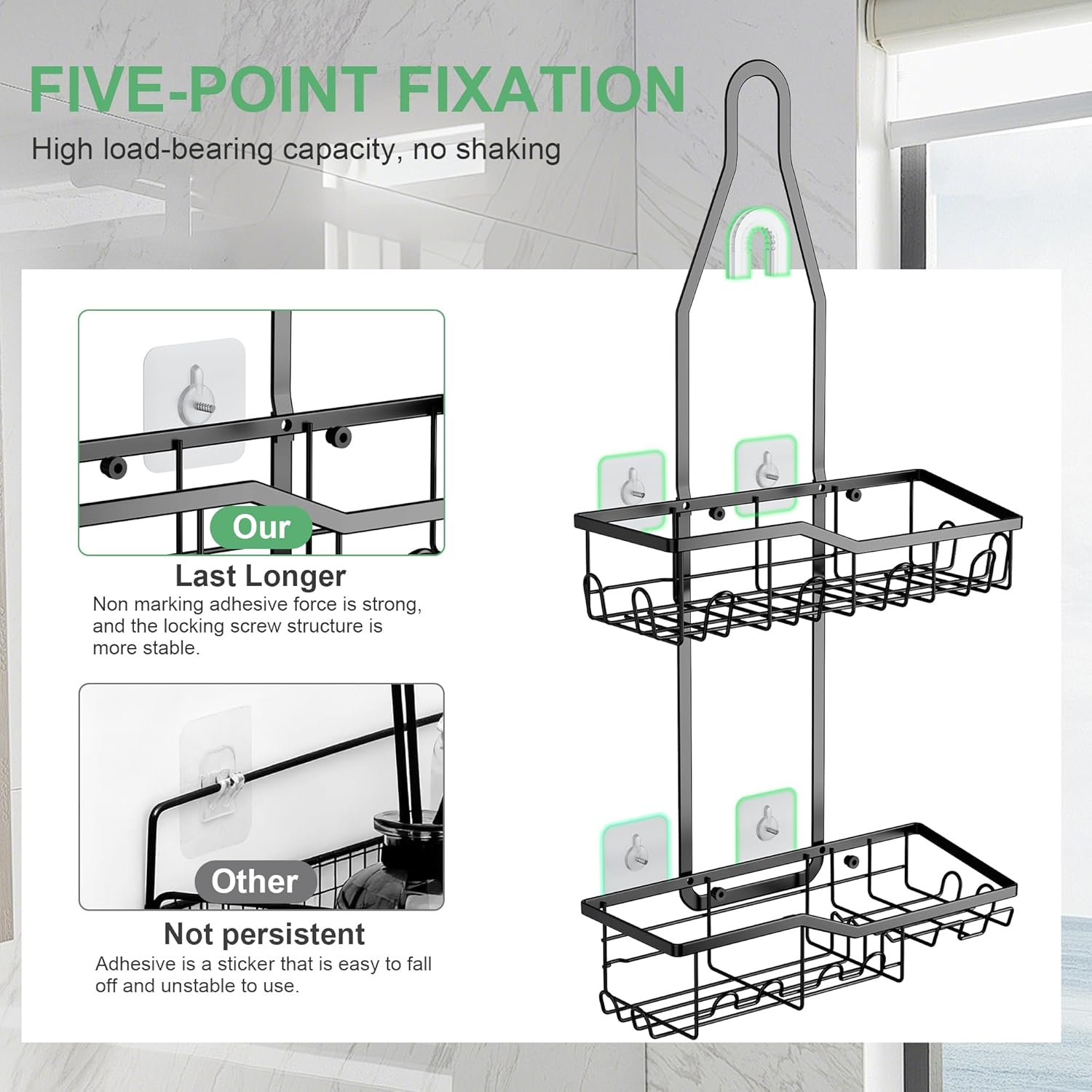 FIVE-POINT FIXATION

High load-bearing capacity, no shaking

Our

Last Longer

Non marking adhesive force is strong, and the locking screw structure is more stable.

Other

Not persistent

Adhesive is a sticker that is easy to fall off and unstable to use.