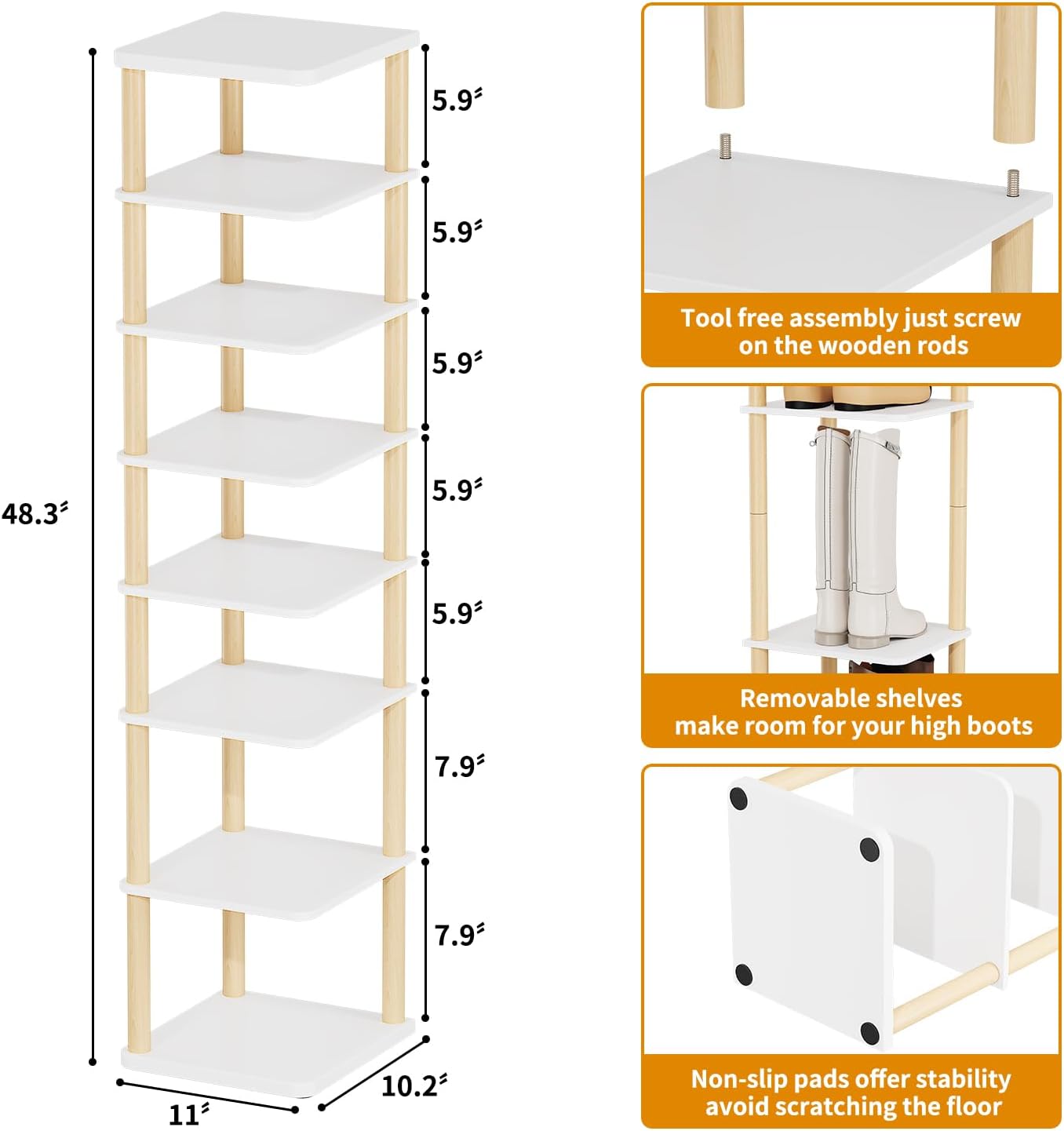 48.3″

5.9″

5.9″

5.9″

5.9″

5.9″

7.9″

7.9″

11″

10.2″

Tool free assembly just screw on the wooden rods

Removable shelves make room for your high boots

Non-slip pads offer stability avoid scratching the floor