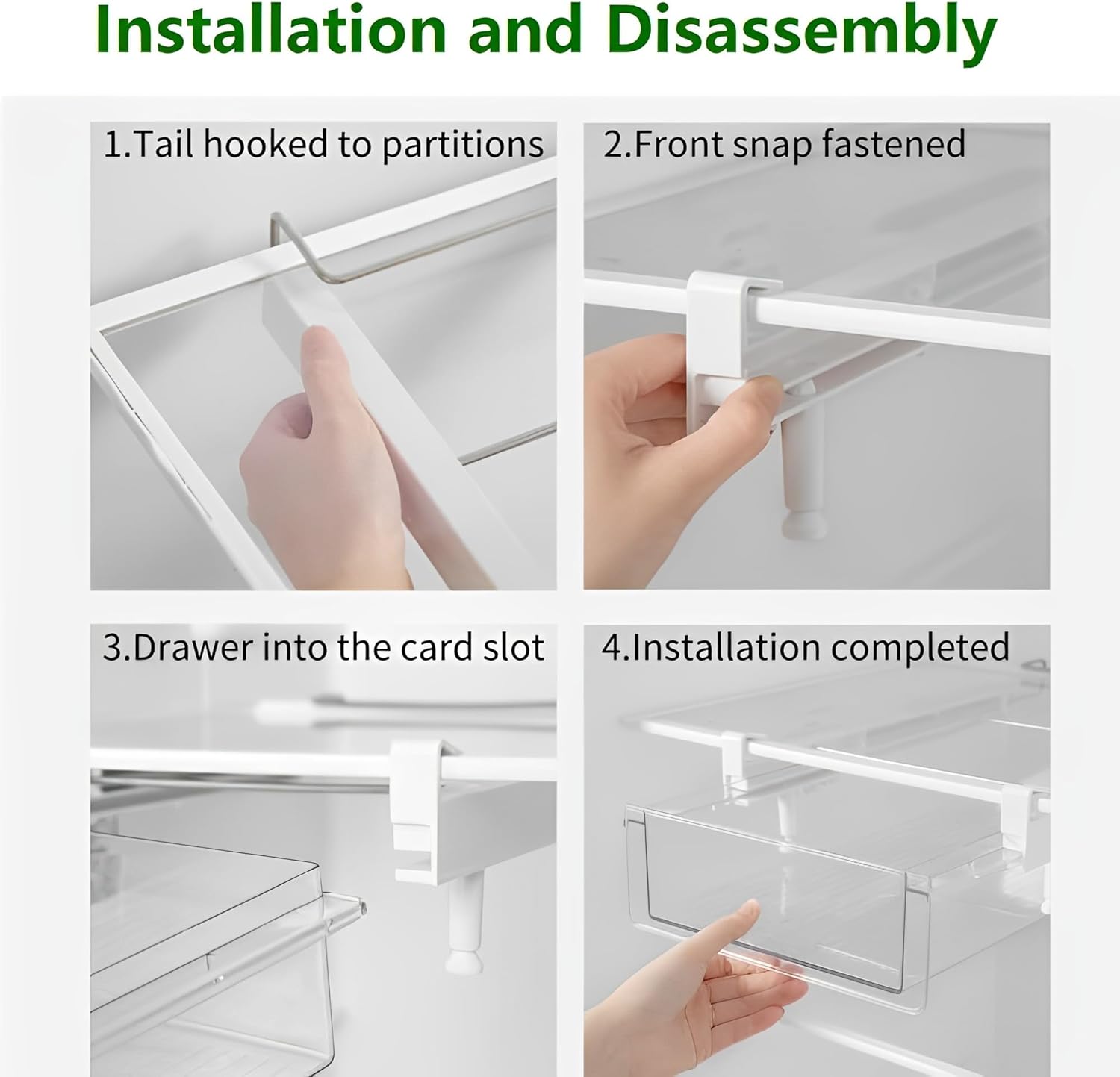 Installation and Disassembly

1.Tail hooked to partitions

2.Front snap fastened

3.Drawer into the card slot

4.Installation completed