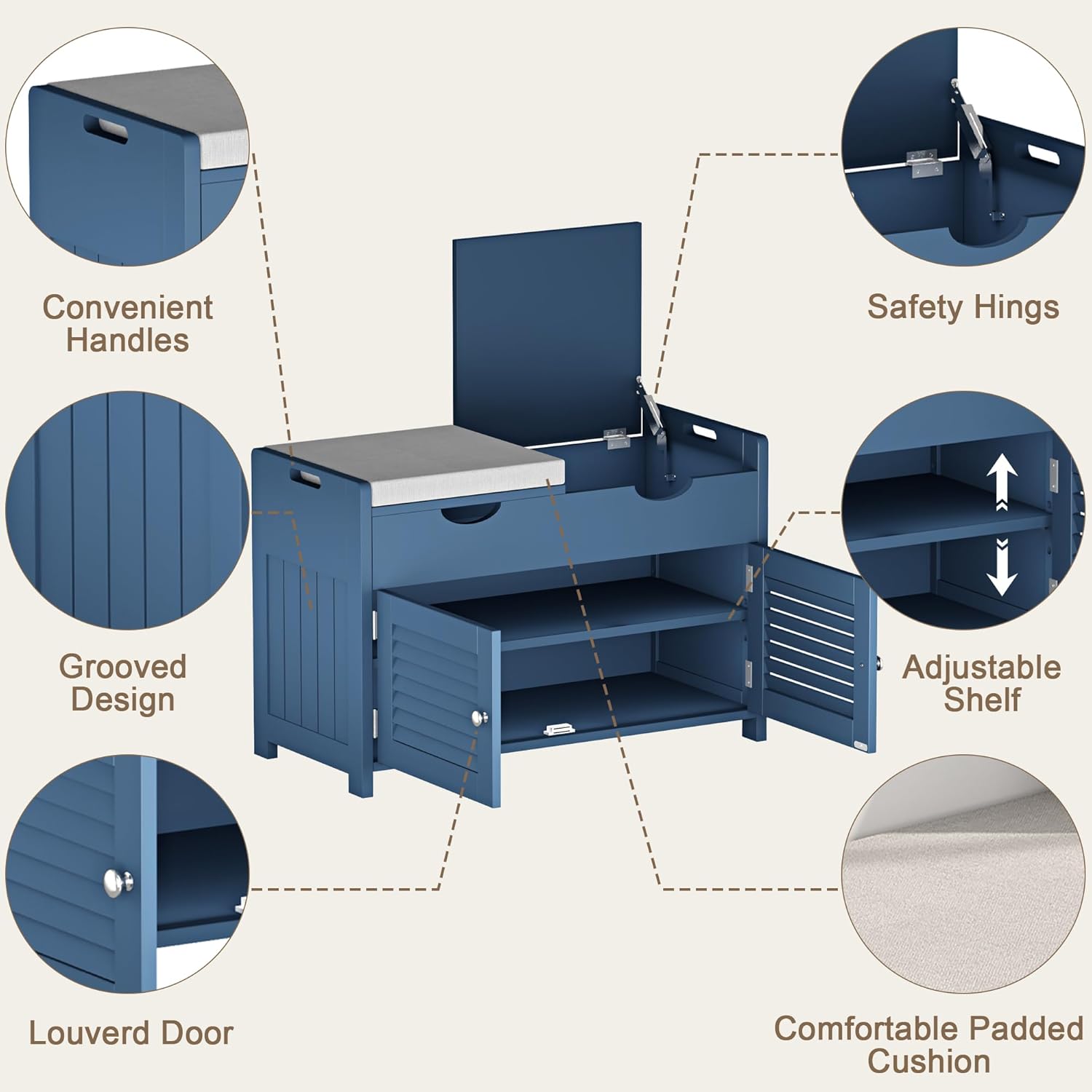 Convenient Handles

Grooved Design

Louverd Door

Safety Hings

Adjustable Shelf

Comfortable Padded Cushion