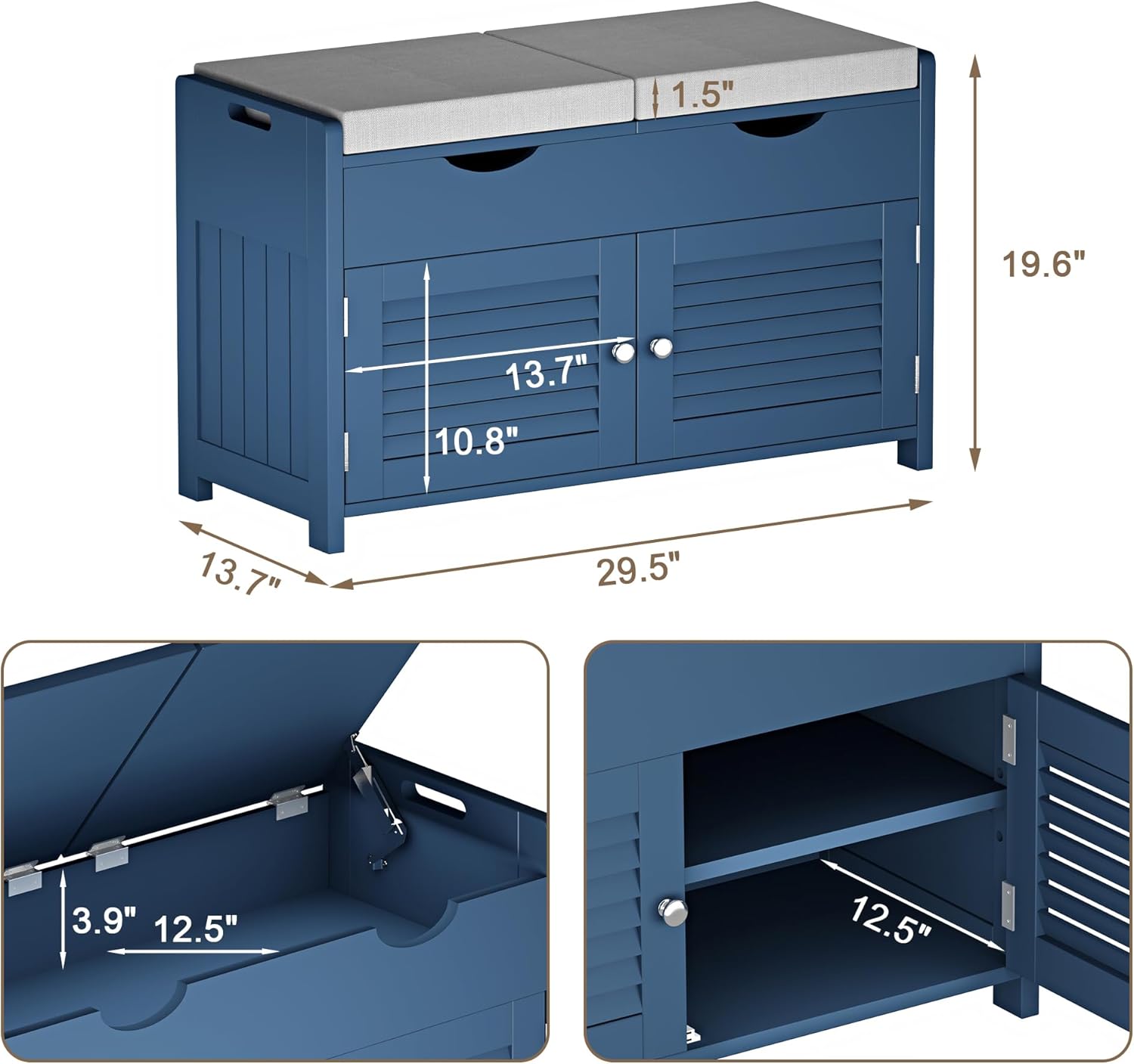 1.5"

19.6"

13.7"

10.8"

13.7"

29.5"

3.9"

12.5"

12.5"