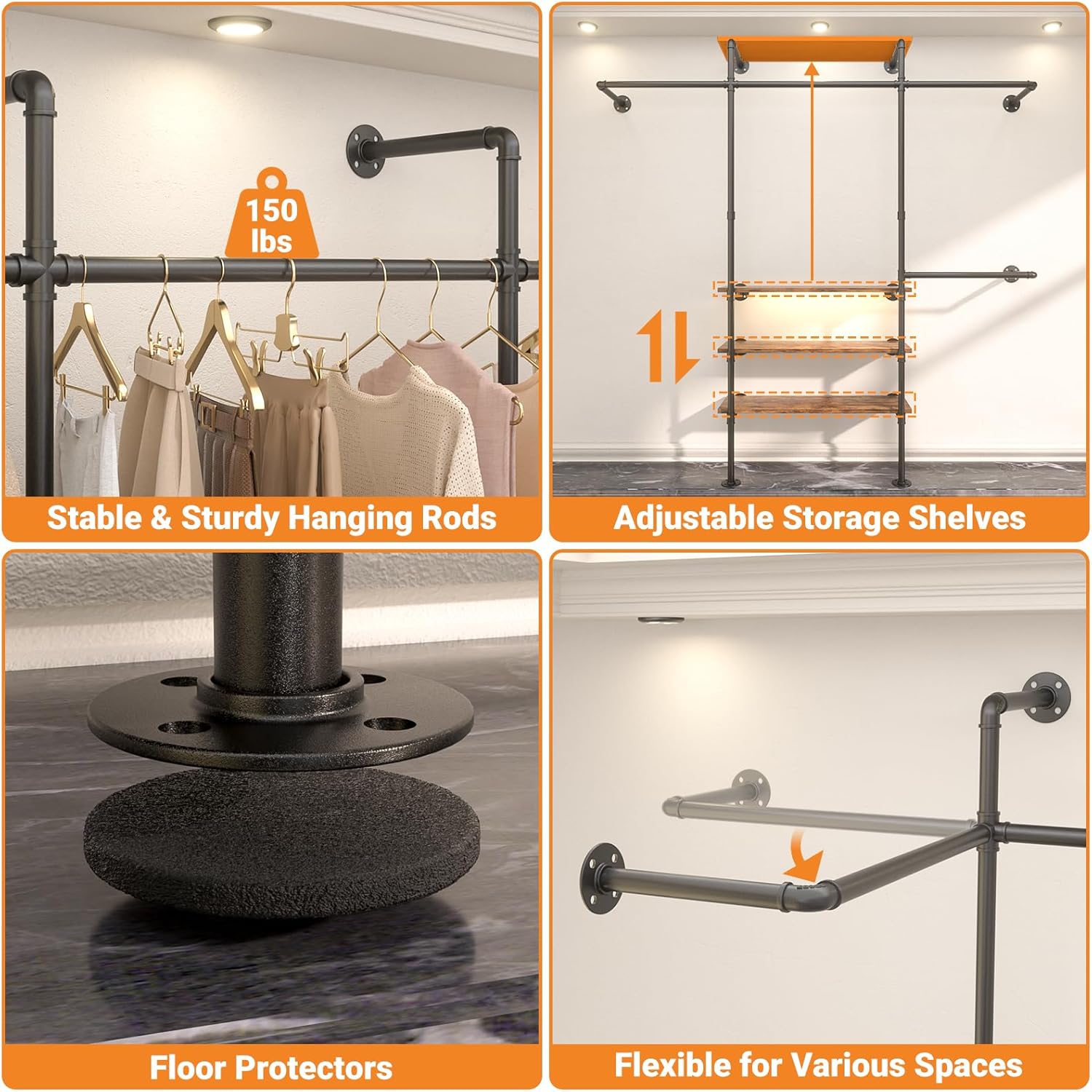 150 lbs

Stable & Sturdy Hanging Rods

Adjustable Storage Shelves

Floor Protectors

Flexible for Various Spaces