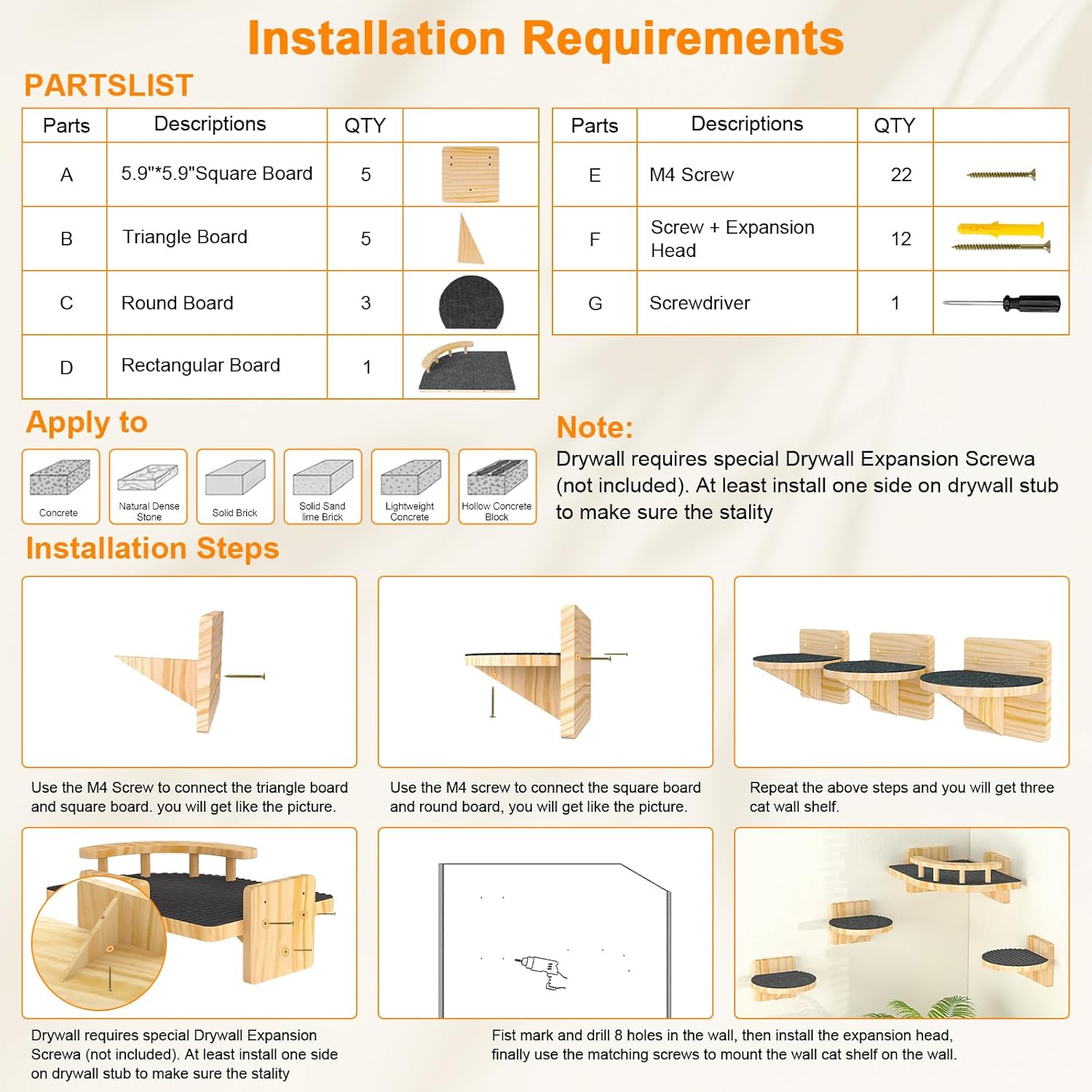 Installation Requirements

PARTSLIST

| Parts | Descriptions | QTY | |
|---|---|---|---|
| A | 5.9"*5.9"Square Board | 5 | |
| B | Triangle Board | 5 | |
| C | Round Board | 3 | |
| D | Rectangular Board | 1 | |

| Parts | Descriptions | QTY | |
|---|---|---|---|
| E | M4 Screw | 22 | |
| F | Screw + Expansion Head | 12 | |
| G | Screwdriver | 1 | |

Apply to

Concrete

Natural Dense Stone

Solid Brick

Solid Sand lime Brick

Lightweight Concrete

Hollow Concrete Block

Note:

Drywall requires special Drywall Expansion Screwa (not included). At least install one side on drywall stub to make sure the stality

Installation Steps

Use the M4 Screw to connect the triangle board and square board. you will get like the picture.

Use the M4 screw to connect the square board and round board, you will get like the picture.

Repeat the above steps and you will get three cat wall shelf.

Drywall requires special Drywall Expansion Screwa (not included). At least install one side on drywall stub to make sure the stality

Fist mark and drill 8 holes in the wall, then install the expansion head, finally use the matching screws to mount the wall cat shelf on the wall.