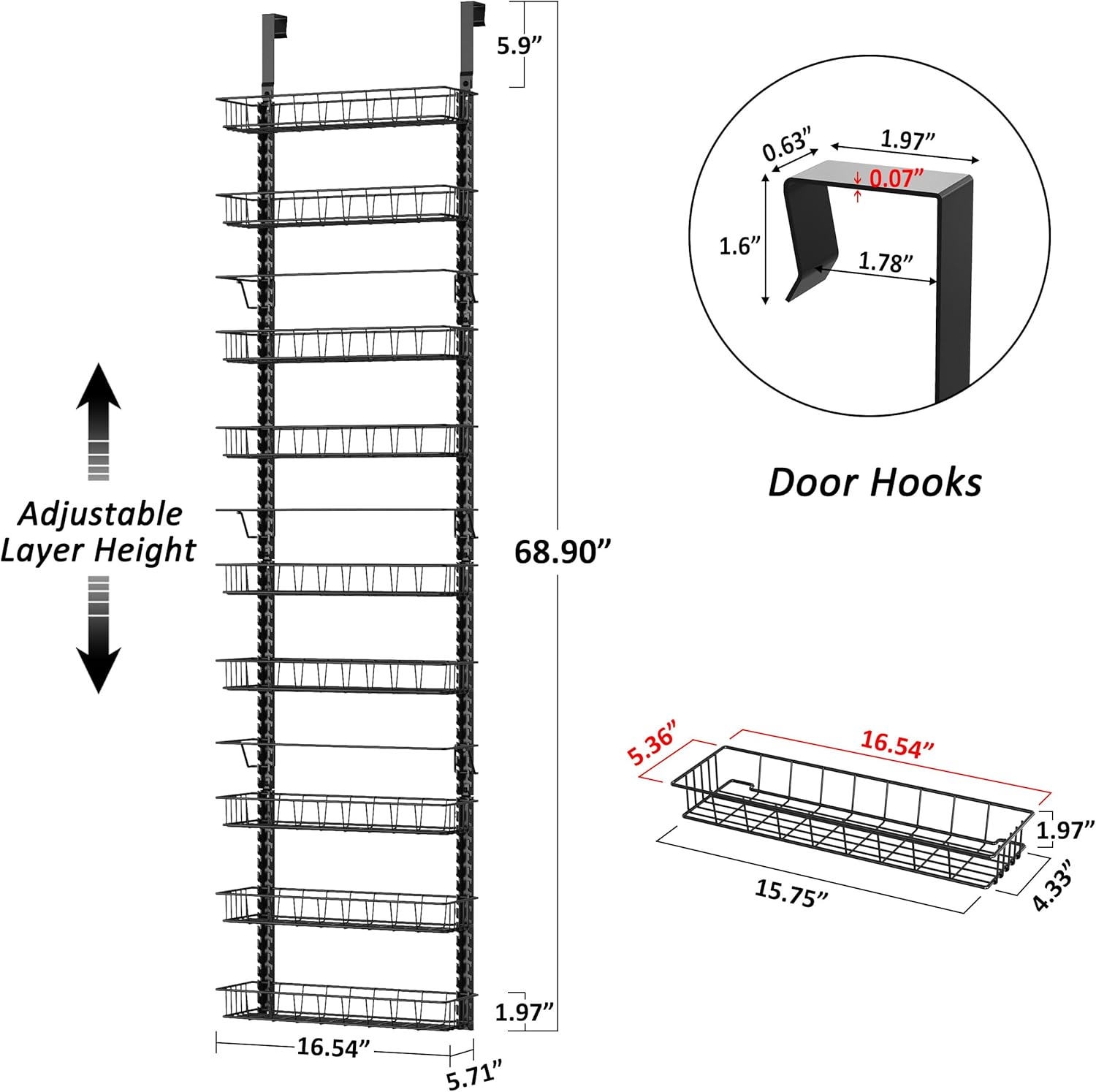 5.9”

Adjustable Layer Height

68.90”

1.97”

16.54”

5.71”

0.63”

1.97”

0.07”

1.6”

1.78”

Door Hooks

5.36”

16.54”

1.97”

15.75”

4.33”